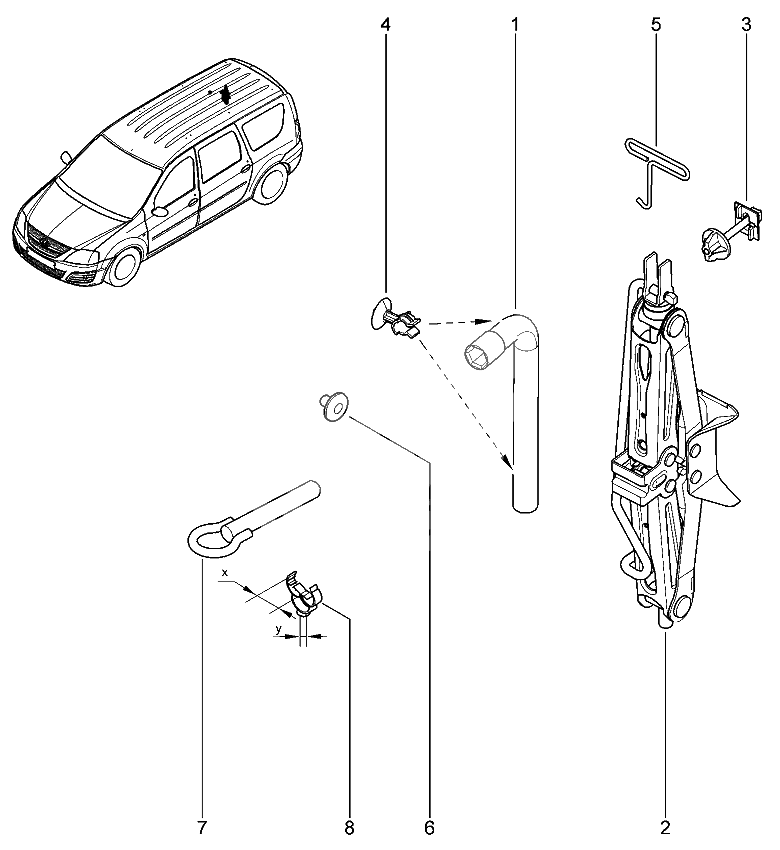 4
1
5
3
x
y
7
8
6
2