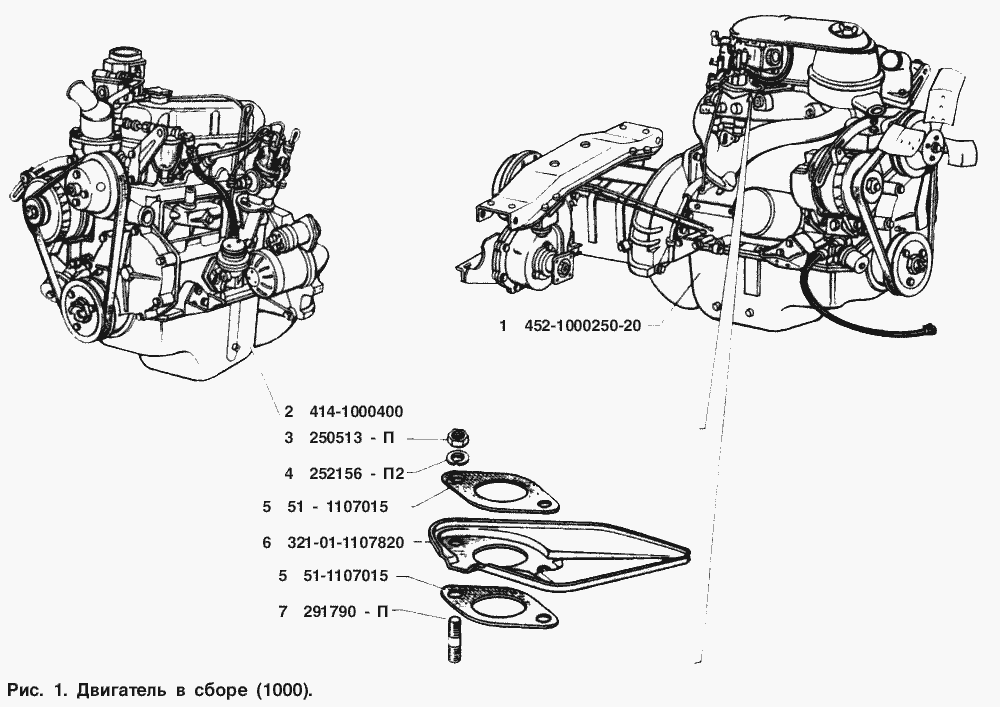 1 452-1000250-20

2 414-1000400

3 250513 - П

4 252156 - П2

5 51 - 1107015

6 321-01-1107820

5 51-1107015

7 291790 - П

Рис. 1. Двигатель в сборе (1000).