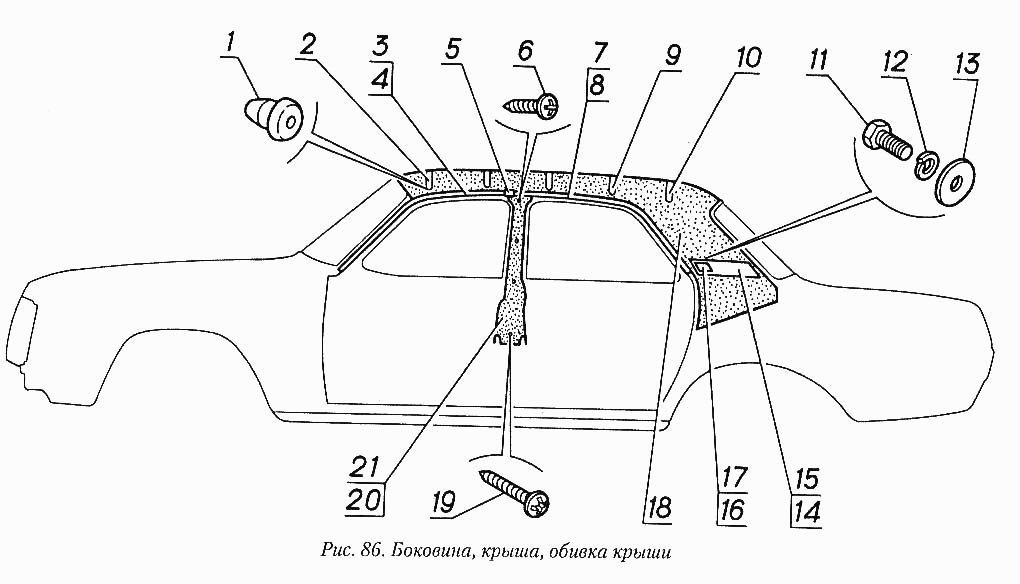 1
2
3
4
5
6
7
8
9
10
11
12
13
21
20
19
18
17
16
15
14

Рис. 86. Боковина, крыша, обивка крыши