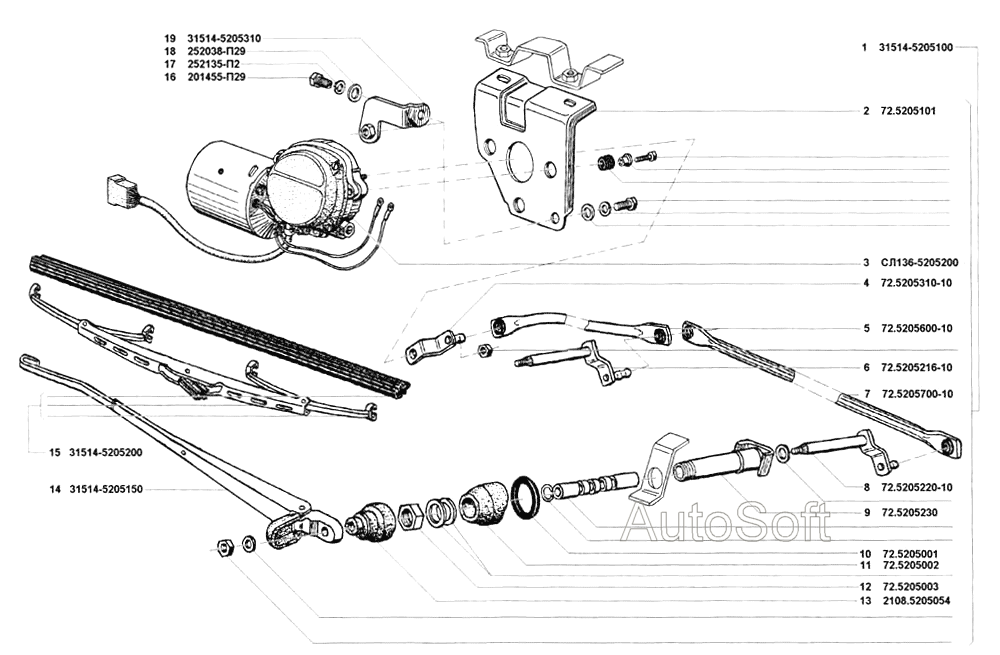 19 31514-5205310
18 252038-П29
17 252135-П2
16 201455-П29

1 31514-5205100

2 72.5205101

3 СЛ136-5205200

4 72.5205310-10

5 72.5205600-10

6 72.5205216-10

7 72.5205700-10

15 31514-5205200

14 31514-5205150

8 72.5205220-10

9 72.5205230

AutoSoft

10 72.5205001
11 72.5205002

12 72.5205003
13 2108.5205054