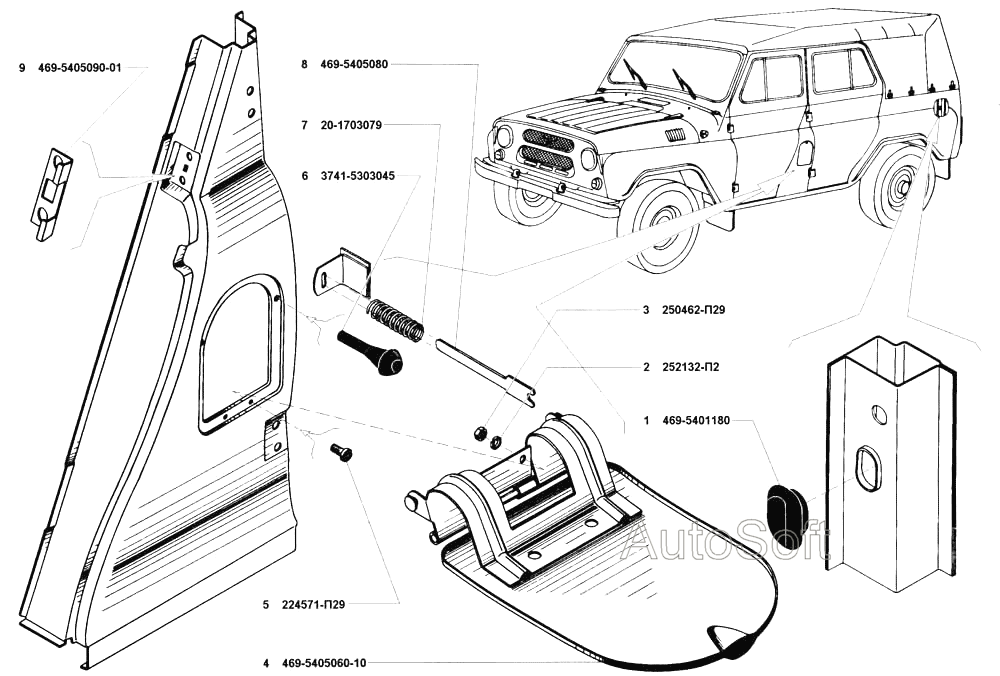 9 469-5405090-01

8 469-5405080

7 20-1703079

6 3741-5303045

3 250462-П29

2 252132-П2

1 469-5401180

5 224571-П29

4 469-5405060-10

AutoSoft