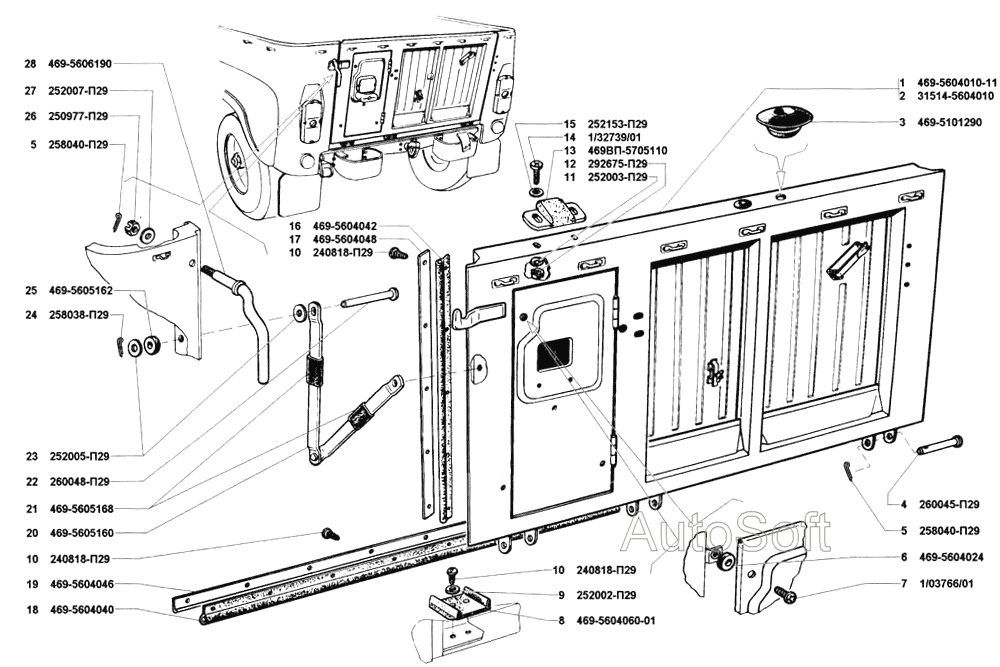 28 469-5606190
27 252007-П29
26 250977-П29
5 258040-П29
25 469-5605162
24 258038-П29
23 252005-П29
22 260048-П29
21 469-5605168
20 469-5605160
10 240818-П29
19 469-5604046
18 469-5604040

16 469-5604042
17 469-5604048
10 240818-П29

15 252153-П29
14 1/32739/01
13 469ВП-5705110
12 292675-П29
11 252003-П29

1 469-5604010-11
2 31514-5604010
3 469-5101290
4 260045-П29
5 258040-П29
6 469-5604024
7 1/03766/01

10 240818-П29
9 252002-П29
8 469-5604060-01

AutoSoft