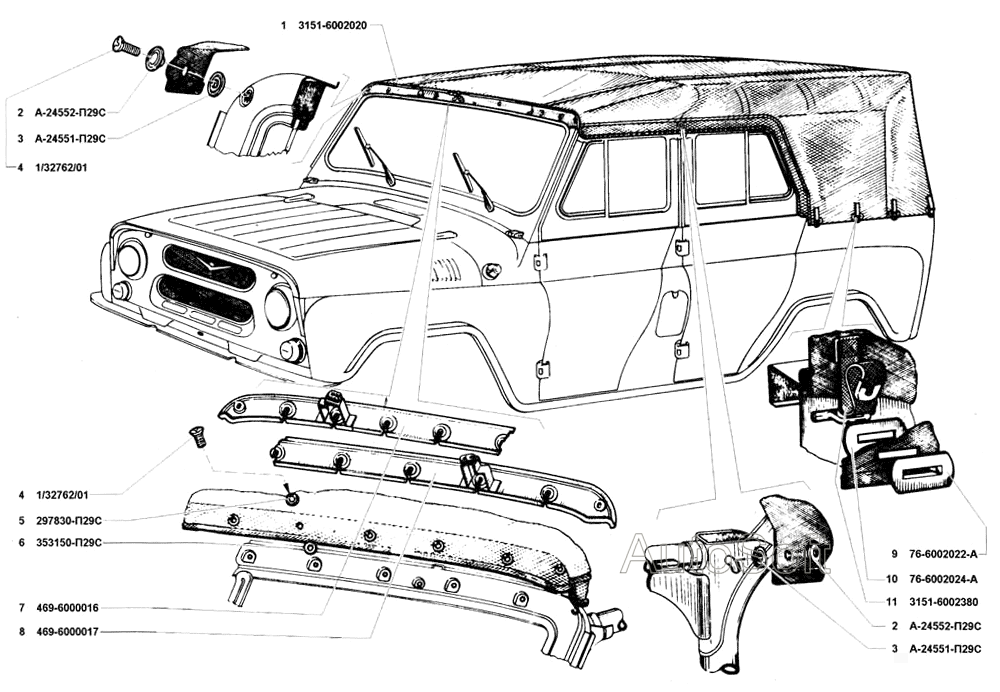 1 3151-6002020

2 А-24552-П29С

3 А-24551-П29С

4 1/32762/01

4 1/32762/01

5 297830-П29С

6 353150-П29С

7 469-6000016

8 469-6000017

9 76-6002022-А

10 76-6002024-А

11 3151-6002380

2 А-24552-П29С

3 А-24551-П29С