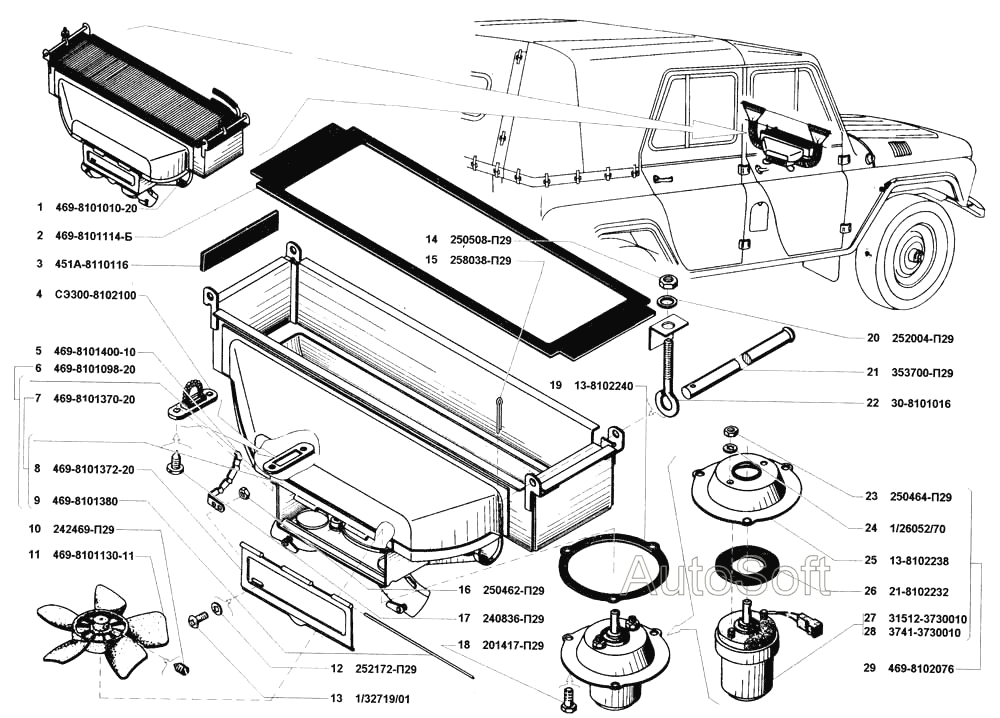 1 469-8101010-20
2 469-8101114-Б
3 451А-8110116
4 СЭ300-8102100
5 469-8101400-10
6 469-8101098-20
7 469-8101370-20
8 469-8101372-20
9 469-8101380
10 242469-П29
11 469-8101130-11
12 252172-П29
13 1/32719/01
14 250508-П29
15 258038-П29
16 250462-П29
17 240836-П29
18 201417-П29
19 13-8102240
20 252004-П29
21 353700-П29
22 30-8101016
23 250464-П29
24 1/26052/70
25 13-8102238
26 21-8102232
27 31512-3730010
28 3741-3730010
29 469-8102076
AutoSoft