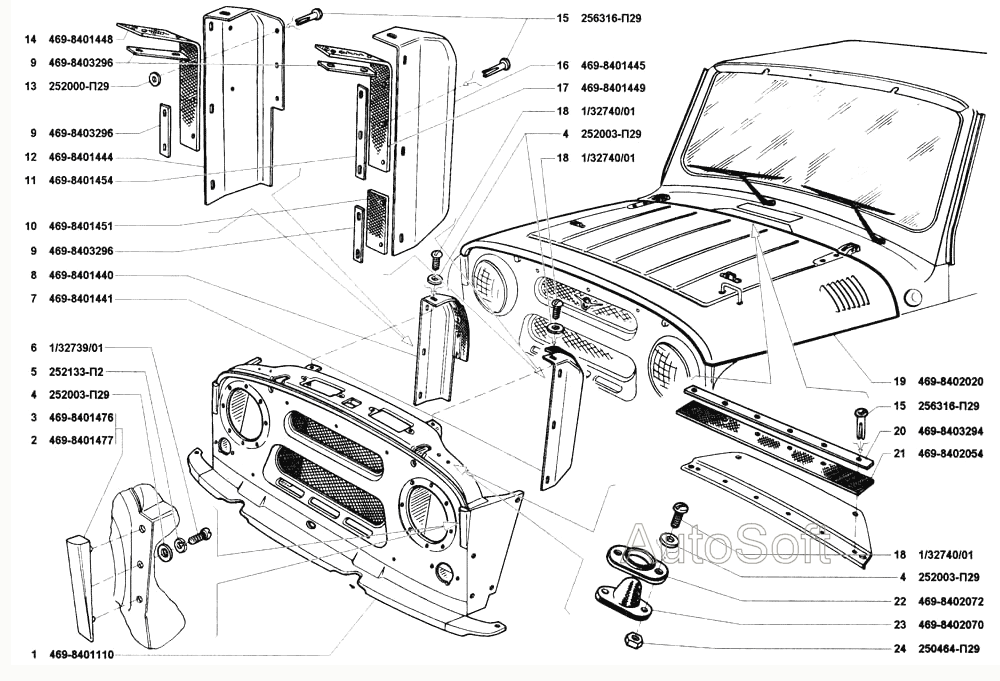 14 469-8401448
9 469-8403296
13 252000-П29
9 469-8403296
12 469-8401444
11 469-8401454
10 469-8401451
9 469-8403296
8 469-8401440
7 469-8401441
6 1/32739/01
5 252133-П2
4 252003-П29
3 469-8401476
2 469-8401477
1 469-8401110

15 256316-П29
16 469-8401445
17 469-8401449
18 1/32740/01
4 252003-П29
18 1/32740/01

19 469-8402020
15 256316-П29
20 469-8403294
21 469-8402054
18 1/32740/01
4 252003-П29
22 469-8402072
23 469-8402070
24 250464-П29

AutoSoft