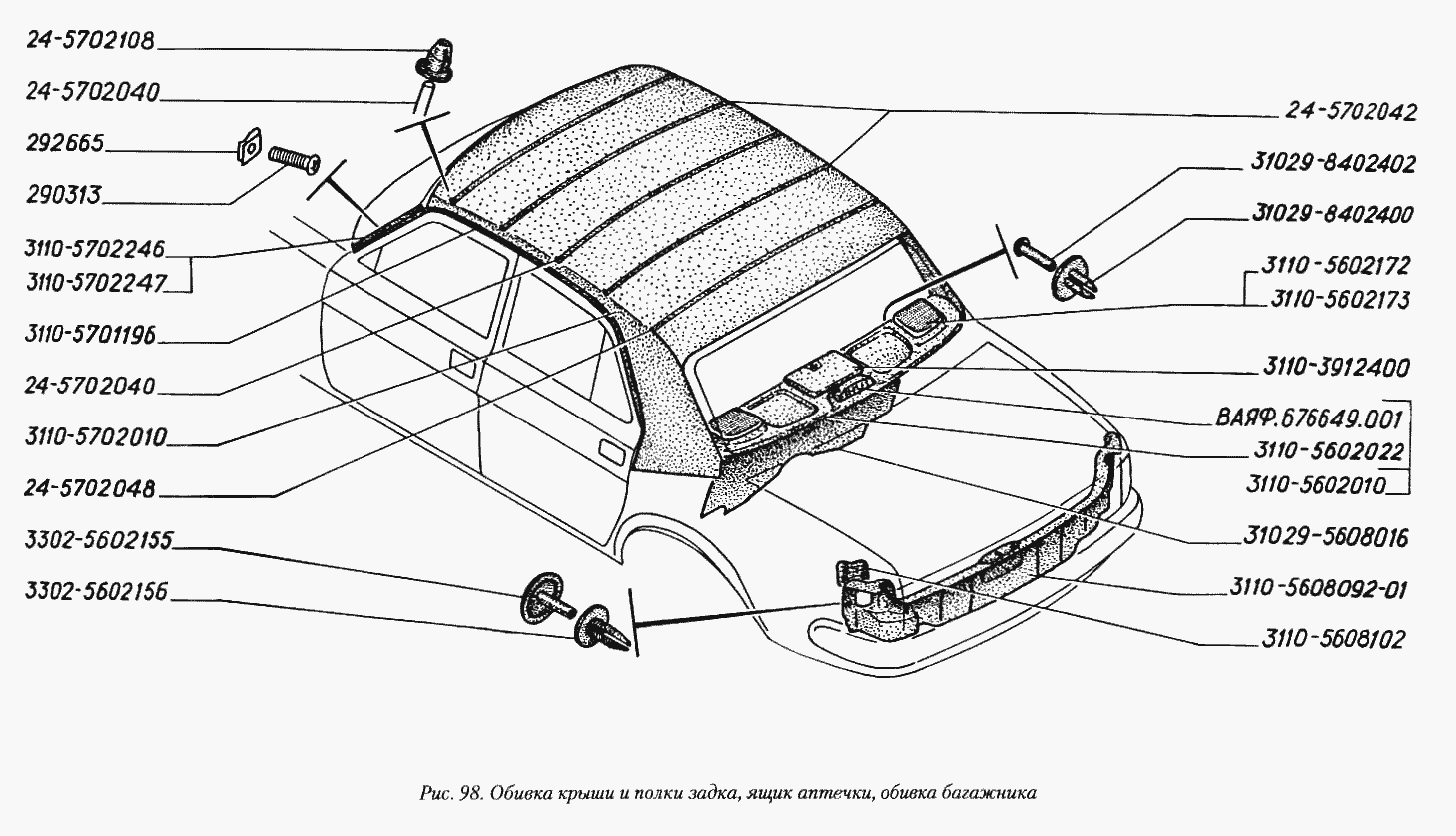 24-5702108
24-5702040
292665
290313
3110-5702246
3110-5702247
3110-5701196
24-5702040
3110-5702010
24-5702048
3302-5602155
3302-5602156

24-5702042
31029-8402402
31029-8402400
3110-5602172
3110-5602173
3110-3912400
ВАЯФ.676649.001
3110-5602022
3110-5602010
31029-5608016
3110-5608092-01
3110-5608102

Рис. 98. Обивка крыши и полки задка, ящик аптечки, обивка багажника