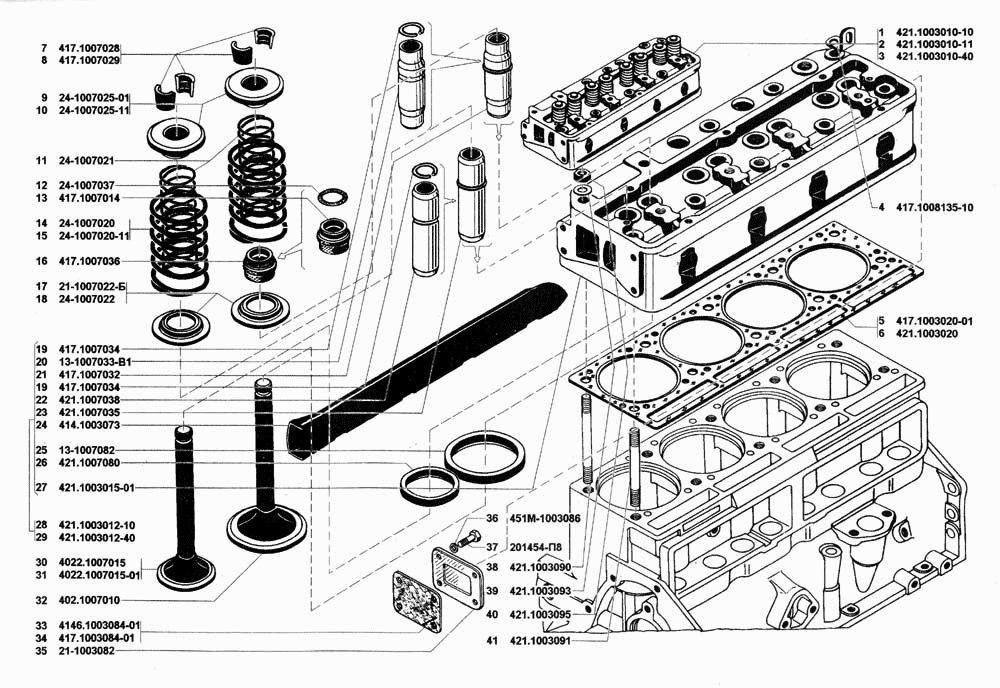 7 417.1007028
8 417.1007029
9 24-1007025-01
10 24-1007025-11
11 24-1007021
12 24-1007037
13 417.1007014
14 24-1007020
15 24-1007020-11
16 417.1007036
17 21-1007022-Б
18 24-1007022
19 417.1007034
20 13-1007033-В1
21 417.1007032
19 417.1007034
22 421.1007038
23 421.1007035
24 414.1003073
25 13-1007082
26 421.1007080
27 421.1003015-01
28 421.1003012-10
29 421.1003012-40
30 4022.1007015
31 4022.1007015-01
32 402.1007010
33 4146.1003084-01
34 417.1003084-01
35 21-1003082
1 421.1003010-10
2 421.1003010-11
3 421.1003010-40
4 417.1008135-10
5 417.1003020-01
6 421.1003020
36 451М-1003086
37 201454-П8
38 421.1003090
39 421.1003093
40 421.1003095
41 421.1003091