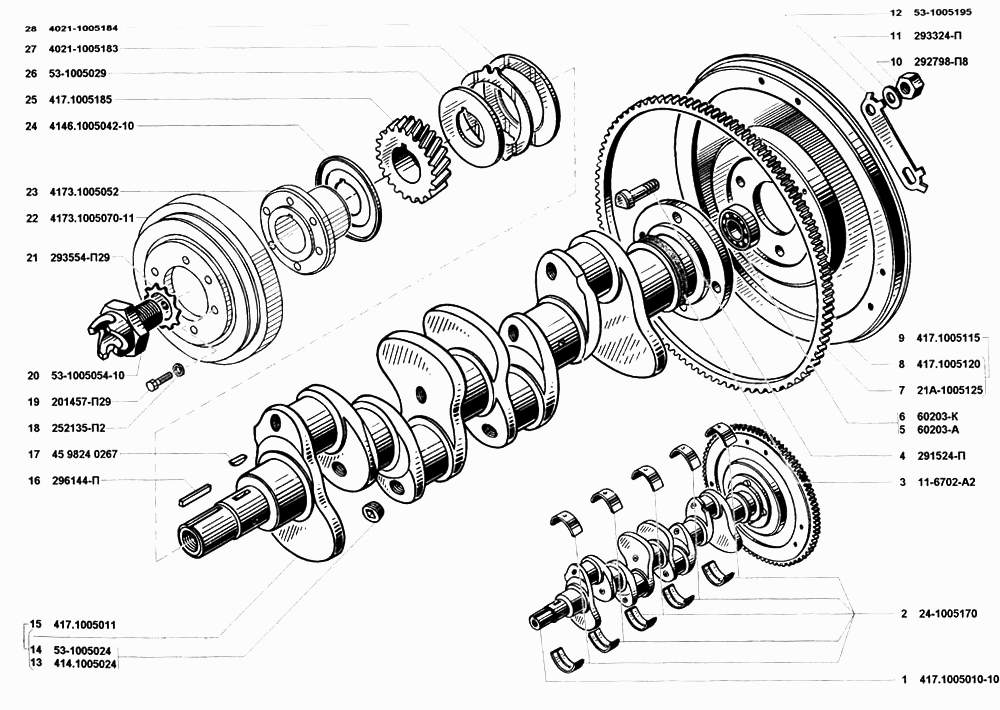 28 4021-1005184
27 4021-1005183
26 53-1005029
25 417.1005185
24 4146.1005042-10
23 4173.1005052
22 4173.1005070-11
21 293554-П29
20 53-1005054-10
19 201457-П29
18 252135-П2
17 45 9824 0267
16 296144-П
15 417.1005011
14 53-1005024
13 414.1005024
12 53-1005195
11 293324-П
10 292798-П8
9 417.1005115
8 417.1005120
7 21А-1005125
6 60203-К
5 60203-А
4 291524-П
3 11-6702-А2
2 24-1005170
1 417.1005010-10