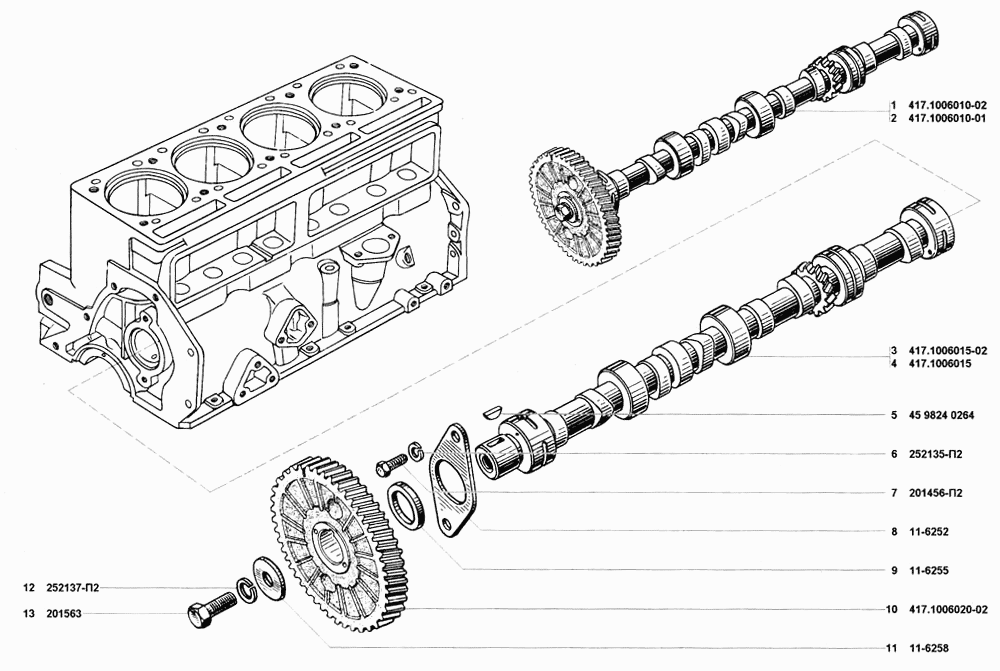 1 417.1006010-02
2 417.1006010-01
3 417.1006015-02
4 417.1006015
5 45 9824 0264
6 252135-П2
7 201456-П2
8 11-6252
9 11-6255
10 417.1006020-02
11 11-6258
12 252137-П2
13 201563