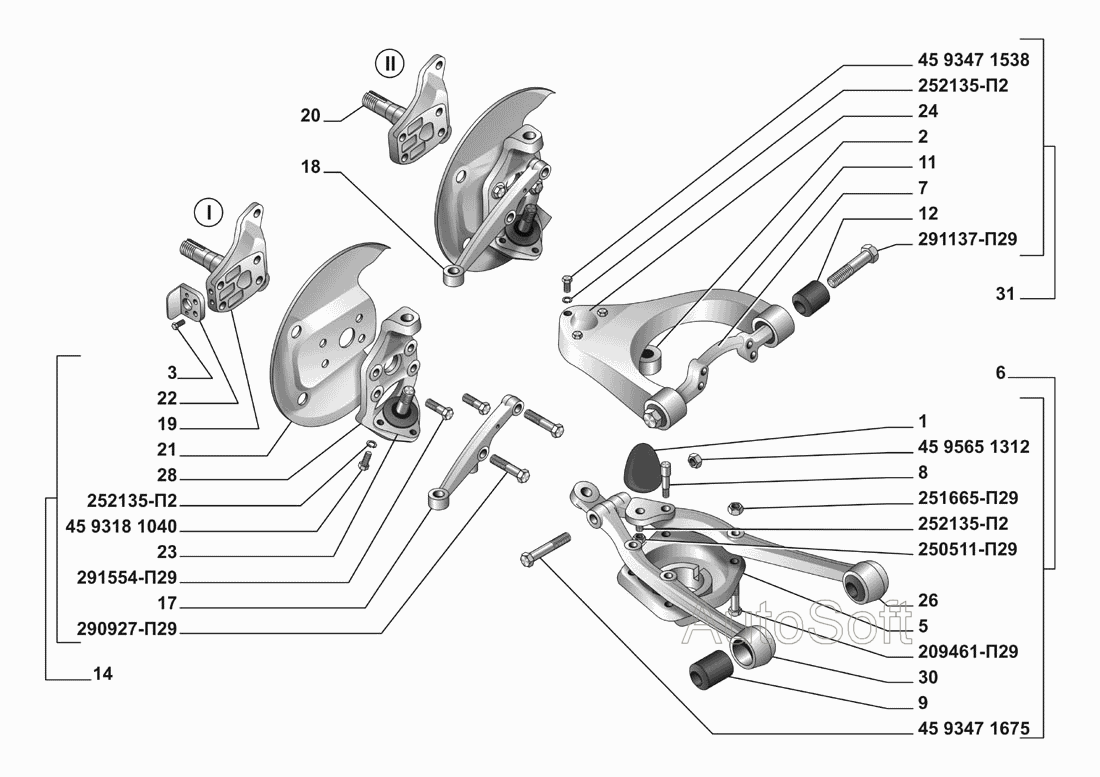 II
20
18
I
3
22
19
21
28
252135-П2
45 9318 1040
23
291554-П29
17
290927-П29
14
45 9347 1538
252135-П2
24
2
11
7
12
291137-П29
31
6
1
45 9565 1312
8
251665-П29
252135-П2
250511-П29
26
5
209461-П29
30
9
45 9347 1675
AutoSoft