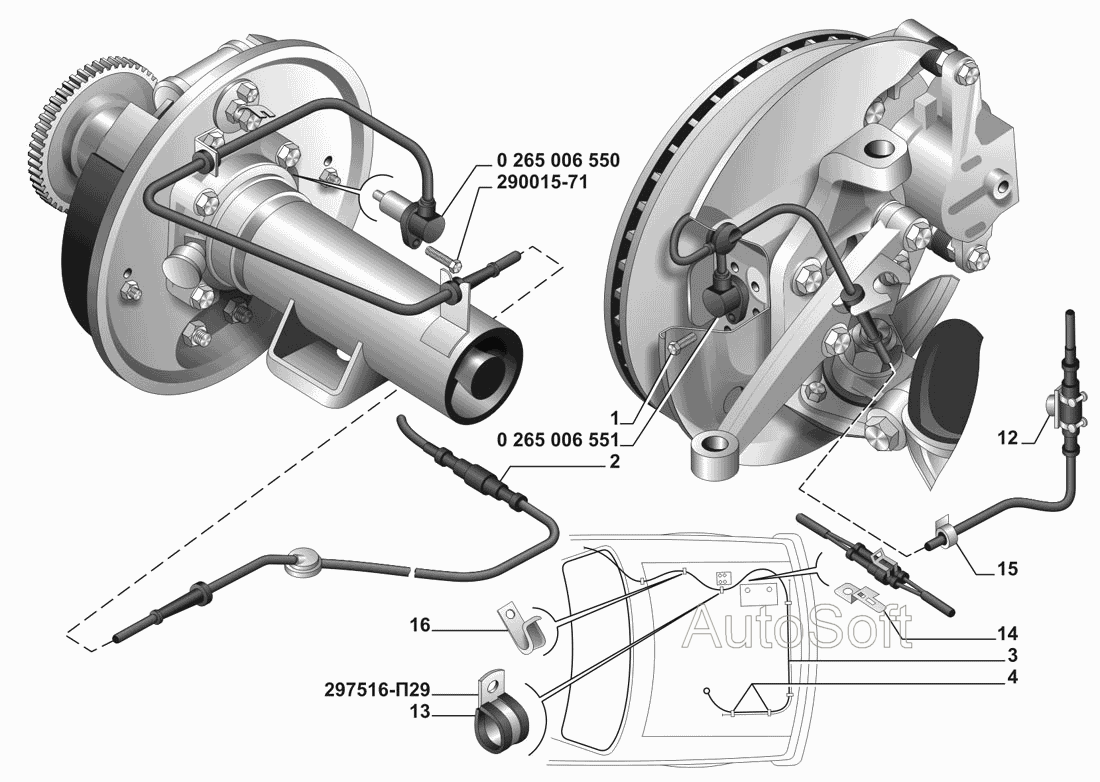 0 265 006 550
290015-71
1
0 265 006 551
2
12
15
16
14
3
4
297516-П29
13
AutoSoft