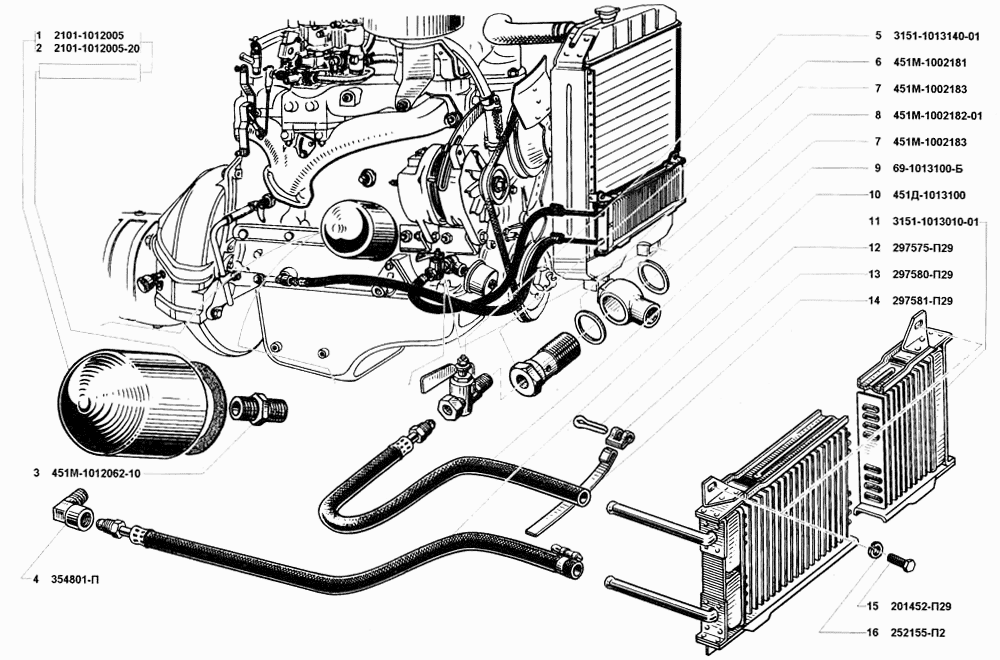 1 2101-1012005
2 2101-1012005-20

3 451М-1012062-10

4 354801-П

5 3151-1013140-01
6 451М-1002181
7 451М-1002183
8 451М-1002182-01
7 451М-1002183
9 69-1013100-Б
10 451Д-1013100
11 3151-1013010-01
12 297575-П29
13 297580-П29
14 297581-П29

15 201452-П29
16 252155-П2