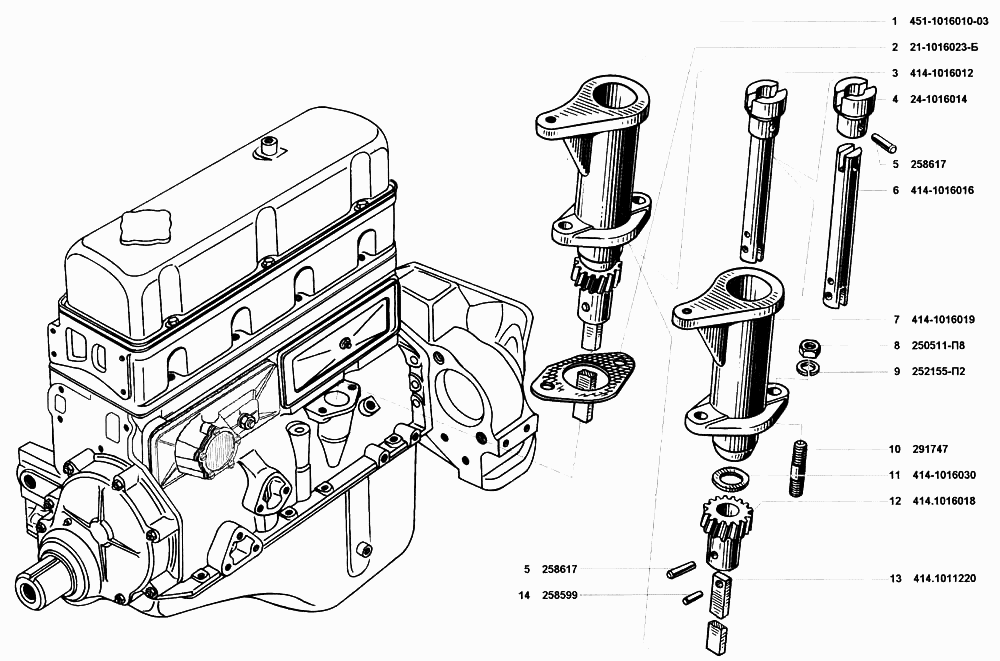 1 451-1016010-03
2 21-1016023-Б
3 414-1016012
4 24-1016014
5 258617
6 414-1016016
7 414-1016019
8 250511-П8
9 252155-П2
10 291747
11 414-1016030
12 414.1016018
5 258617
14 258599
13 414.1011220