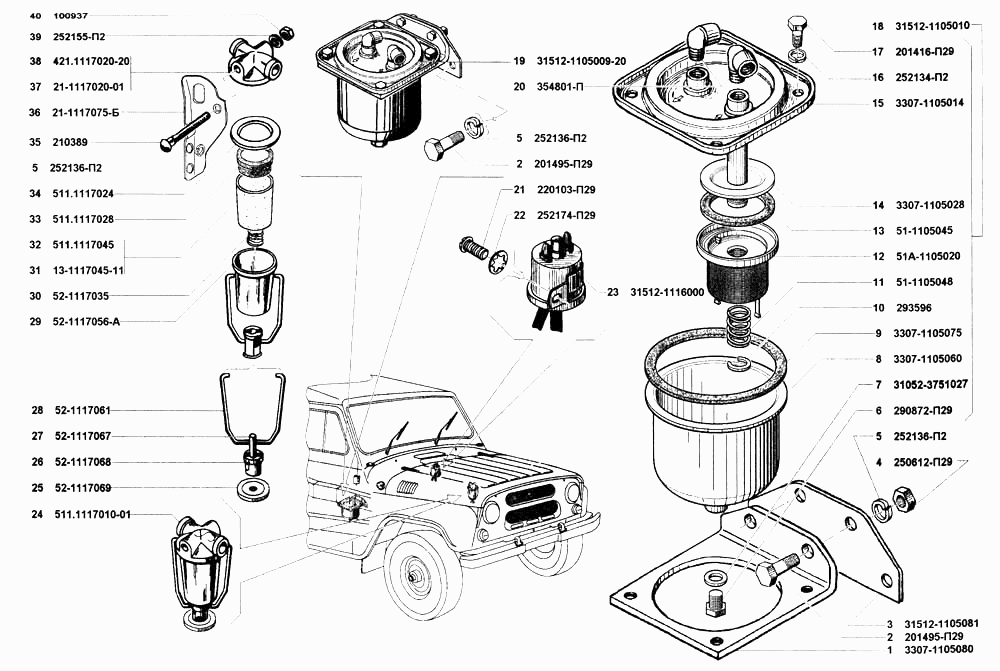 40 100937
39 252155-П2
38 421.1117020-20
37 21-1117020-01
36 21-1117075-Б
35 210389
5 252136-П2
34 511.1117024
33 511.1117028
32 511.1117045
31 13-1117045-11
30 52-1117035
29 52-1117056-А
28 52-1117061
27 52-1117067
26 52-1117068
25 52-1117069
24 511.1117010-01
19 31512-1105009-20
20 354801-П
5 252136-П2
2 201495-П29
21 220103-П29
22 252174-П29
23 31512-1116000
18 31512-1105010
17 201416-П29
16 252134-П2
15 3307-1105014
14 3307-1105028
13 51-1105045
12 51А-1105020
11 51-1105048
10 293596
9 3307-1105075
8 3307-1105060
7 31052-3751027
6 290872-П29
5 252136-П2
4 250612-П29
3 31512-1105081
2 201495-П29
1 3307-1105080