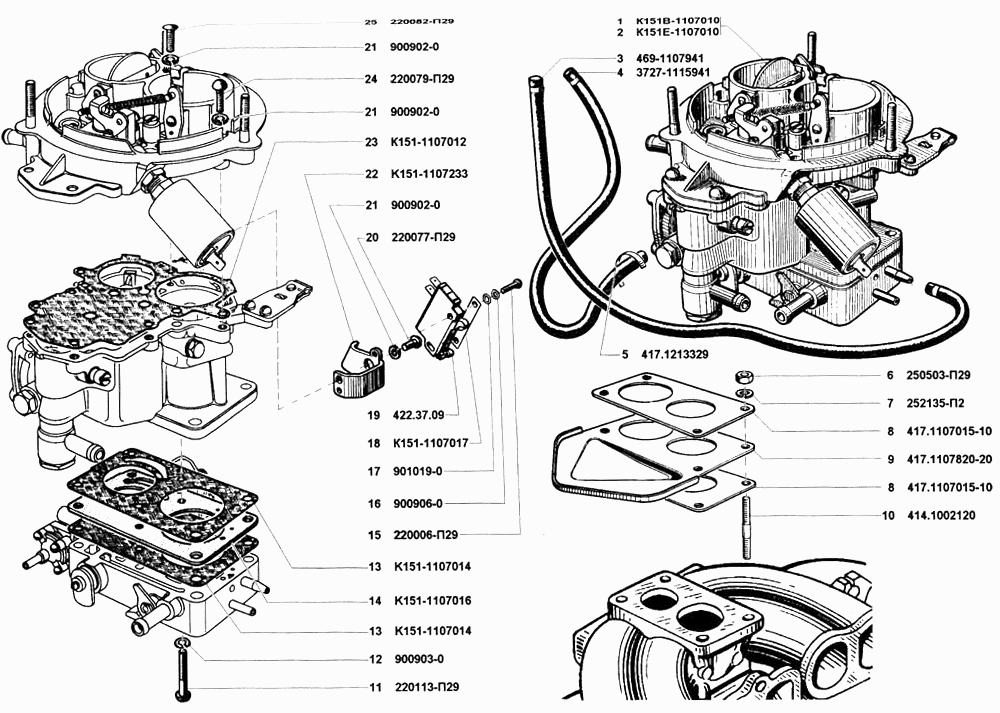 25 220082-П29
21 900902-0
24 220079-П29
21 900902-0
23 К151-1107012
22 К151-1107233
21 900902-0
20 220077-П29
19 422.37.09
18 К151-1107017
17 901019-0
16 900906-0
15 220006-П29
13 К151-1107014
14 К151-1107016
13 К151-1107014
12 900903-0
11 220113-П29

1 К151В-1107010
2 К151Е-1107010
3 469-1107941
4 3727-1115941
5 417.1213329
6 250503-П29
7 252135-П2
8 417.1107015-10
9 417.1107820-20
8 417.1107015-10
10 414.1002120