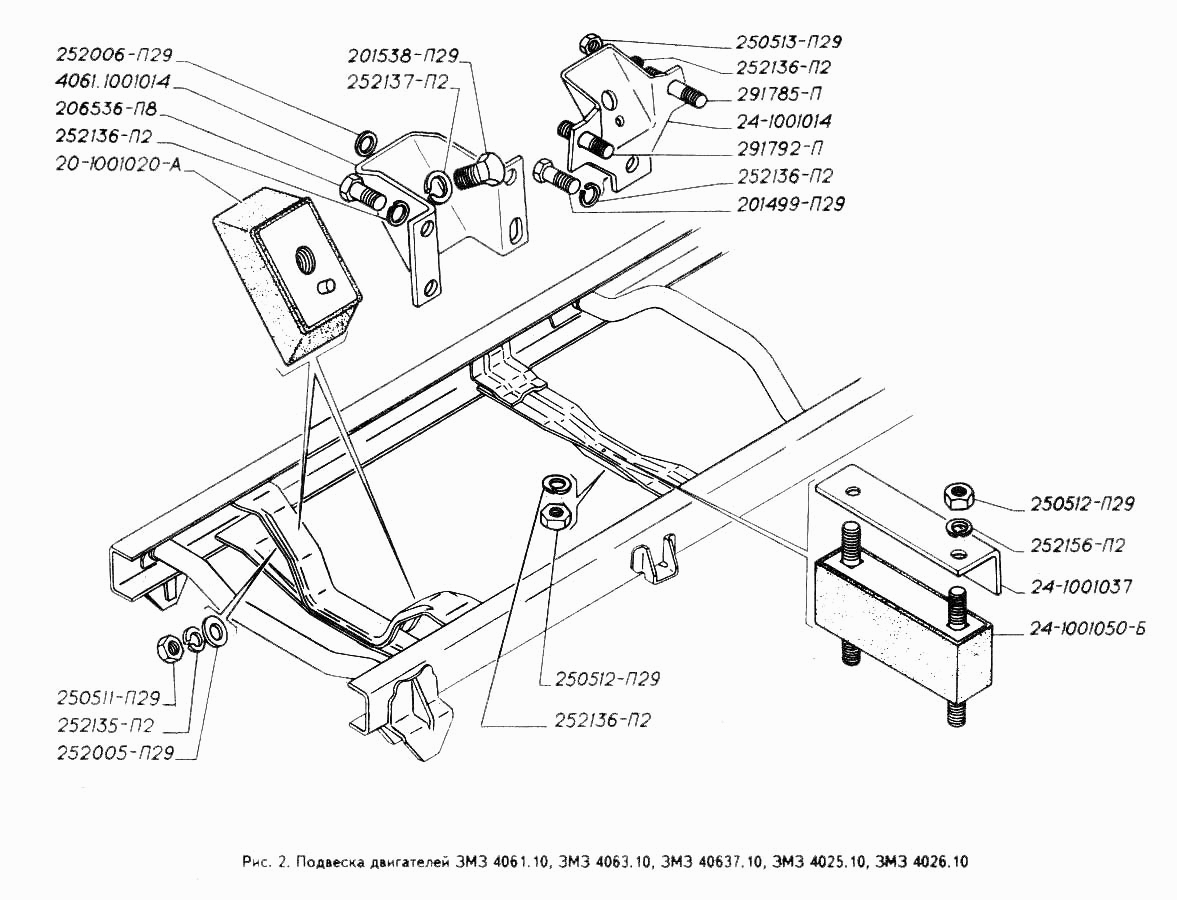 252006-П29
4061.1001014
206536-П8
252136-П2
20-1001020-А
201538-П29
252137-П2
250513-П29
252136-П2
291785-П
24-1001014
291792-П
252136-П2
201499-П29
250512-П29
252156-П2
24-1001037
24-1001050-Б
250511-П29
252135-П2
252005-П29
250512-П29
252136-П2

Рис. 2. Подвеска двигателей ЗМЗ 4061.10, ЗМЗ 4063.10, ЗМЗ 40637.10, ЗМЗ 4025.10, ЗМЗ 4026.10