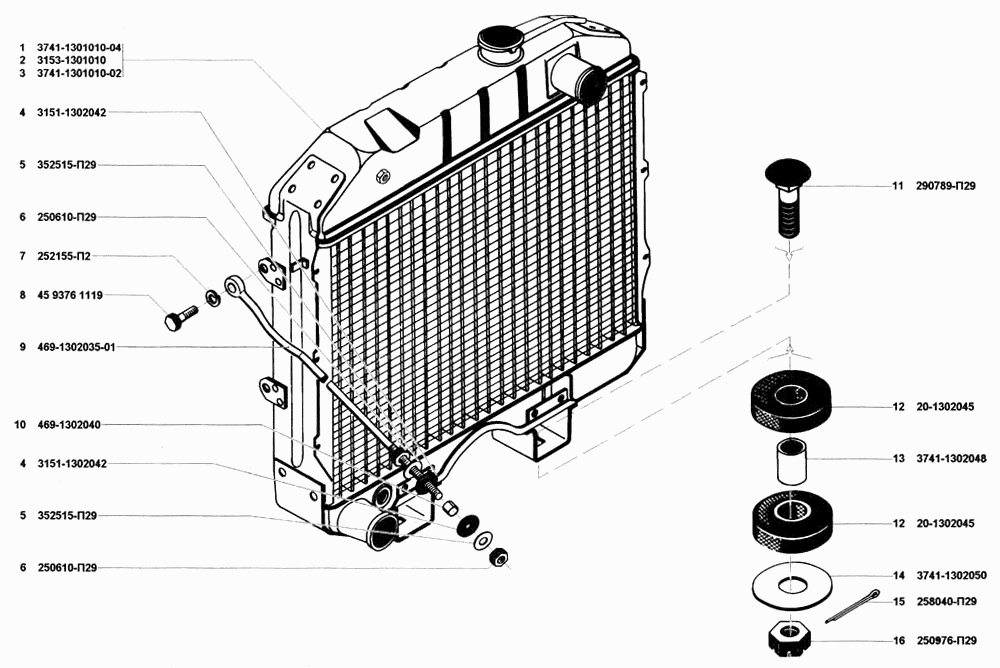 1 3741-1301010-04
2 3153-1301010
3 3741-1301010-02
4 3151-1302042
5 352515-П29
6 250610-П29
7 252155-П2
8 45 9376 1119
9 469-1302035-01
10 469-1302040
4 3151-1302042
5 352515-П29
6 250610-П29
11 290789-П29
12 20-1302045
13 3741-1302048
12 20-1302045
14 3741-1302050
15 258040-П29
16 250976-П29