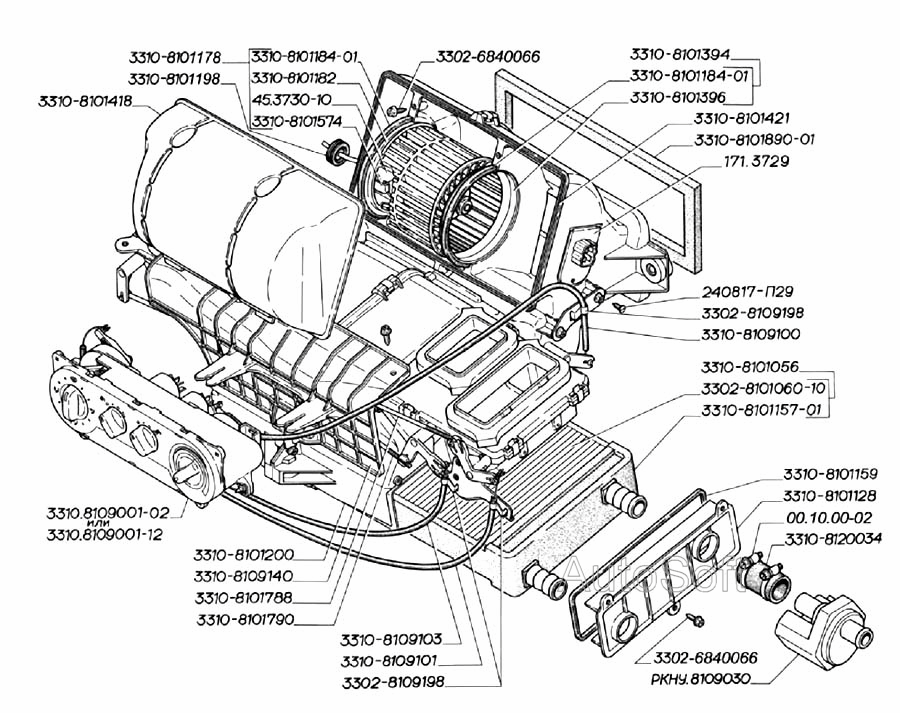 3310-8101178
3310-8101198
3310-8101418
3310-8101184-01
3310-8101182
45.3730-10
3310-8101574
3302-6840066
3310-8101394
3310-8101184-01
3310-8101396
3310-8101421
3310-8101890-01
171.3729
240817-П29
3302-8109198
3310-8109100
3310-8101056
3302-8101060-10
3310-8101157-01
3310-8101159
3310-8101128
00.10.00-02
3310-8120034
3310.8109001-02
или
3310.8109001-12
3310-8101200
3310-8109140
3310-8101788
3310-8101790
3310-8109103
3310-8109101
3302-8109198
3302-6840066
РКНУ.8109030
AutoSoft