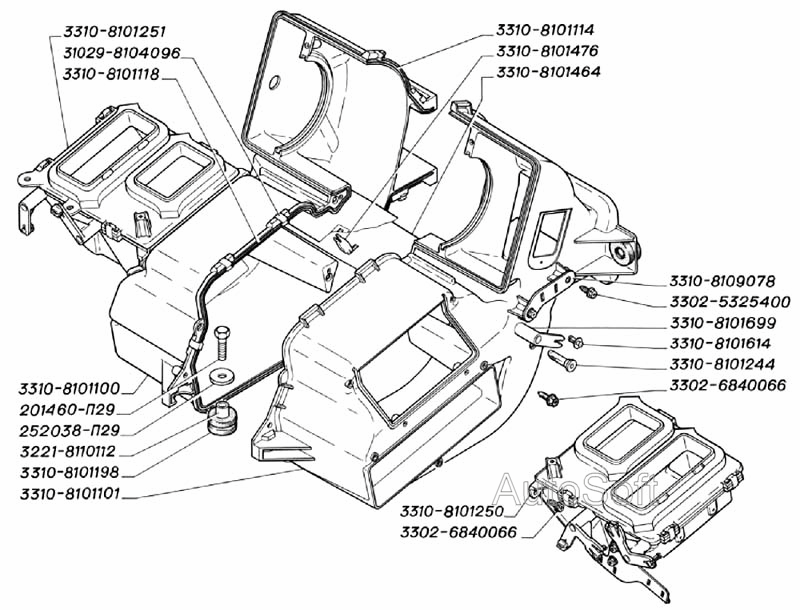 3310-8101251
31029-8104096
3310-8101118
3310-8101114
3310-8101476
3310-8101464
3310-8109078
3302-5325400
3310-8101699
3310-8101614
3310-8101244
3302-6840066
3310-8101100
201460-П29
252038-П29
3221-8110112
3310-8101198
3310-8101101
3310-8101250
3302-6840066
AutoSoft