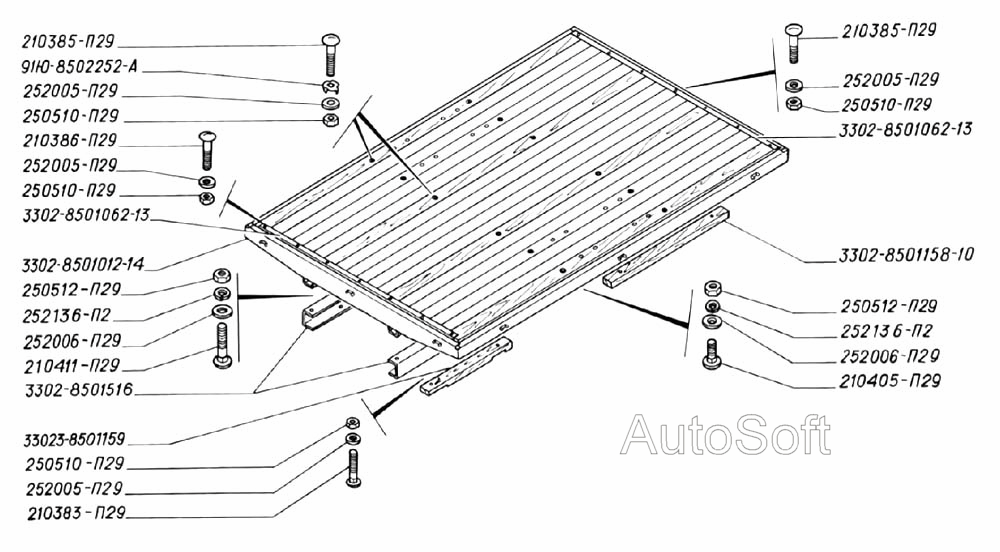 210385-П29
91Ю-8502252-А
252005-П29
250510-П29
210386-П29
252005-П29
250510-П29
3302-8501062-13
3302-8501012-14
250512-П29
252136-П2
252006-П29
210411-П29
3302-8501516
33023-8501159
250510-П29
252005-П29
210383-П29

210385-П29
252005-П29
250510-П29
3302-8501062-13
3302-8501158-10
250512-П29
252136-П2
252006-П29
210405-П29

AutoSoft