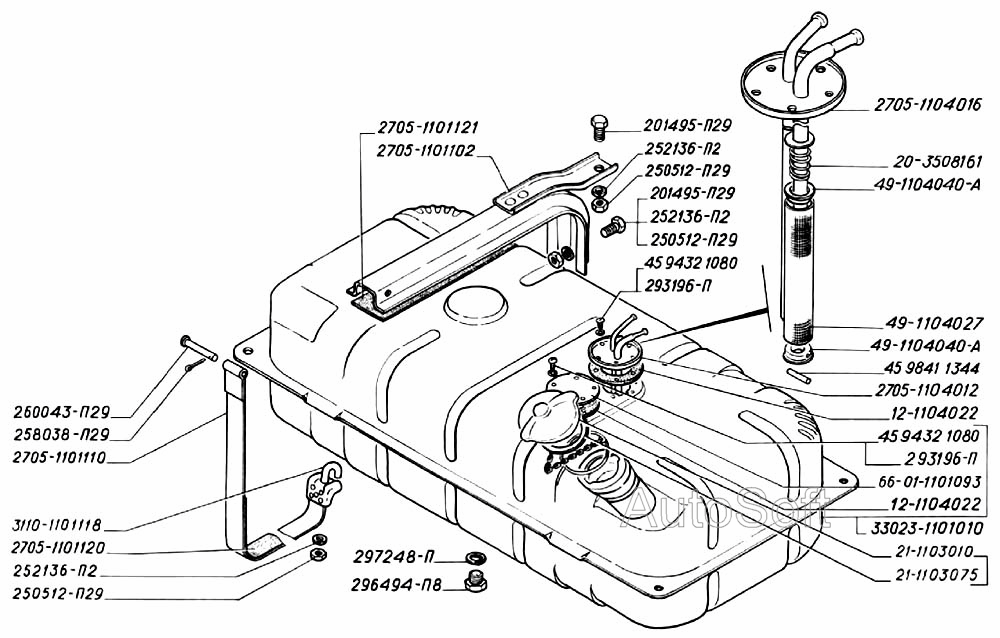 2705-1101121
2705-1101102
201495-П29
252136-П2
250512-П29
201495-П29
252136-П2
250512-П29
45 9432 1080
293196-П
2705-1104016
20-3508161
49-1104040-А
49-1104027
49-1104040-А
45 9841 1344
2705-1104012
12-1104022
45 9432 1080
293196-П
66-01-1101093
12-1104022
33023-1101010
21-1103010
21-1103075
260043-П29
258038-П29
2705-1101110
3110-1101118
2705-1101120
252136-П2
250512-П29
297248-П
296494-П8
AutoSoft