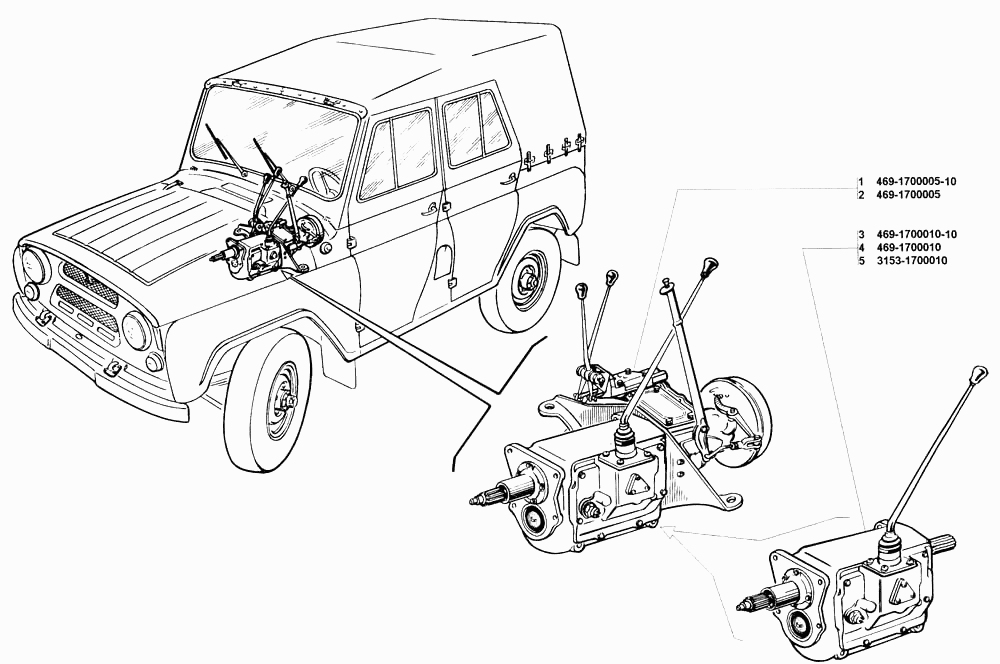 1 469-1700005-10
2 469-1700005

3 469-1700010-10
4 469-1700010
5 3153-1700010