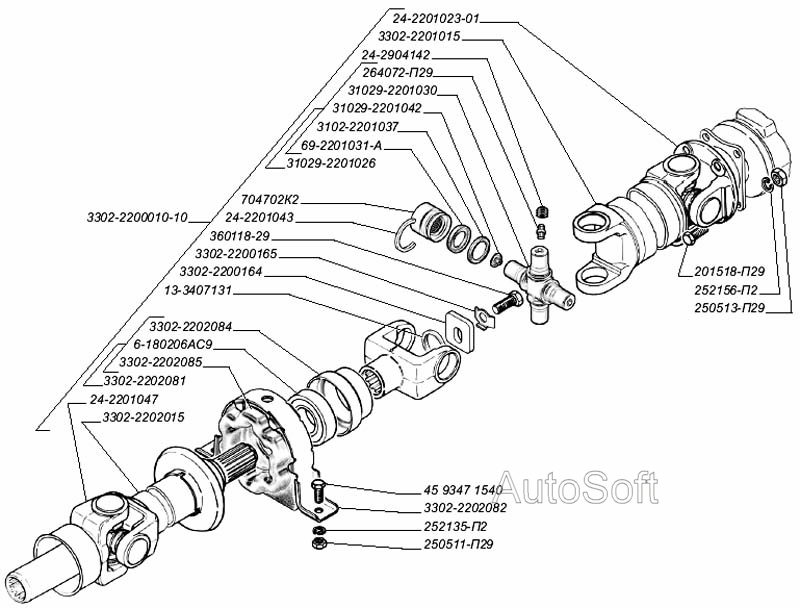 24-2201023-01
3302-2201015
24-2904142
264072-П29
31029-2201030
31029-2201042
3102-2201037
69-2201031-А
31029-2201026
704702К2
24-2201043
3302-2200010-10
360118-29
3302-2200165
3302-2200164
13-3407131
3302-2202084
6-180206АС9
3302-2202085
3302-2202081
24-2201047
3302-2202015
201518-П29
252156-П2
250513-П29
45 9347 1540
3302-2202082
252135-П2
250511-П29
AutoSoft