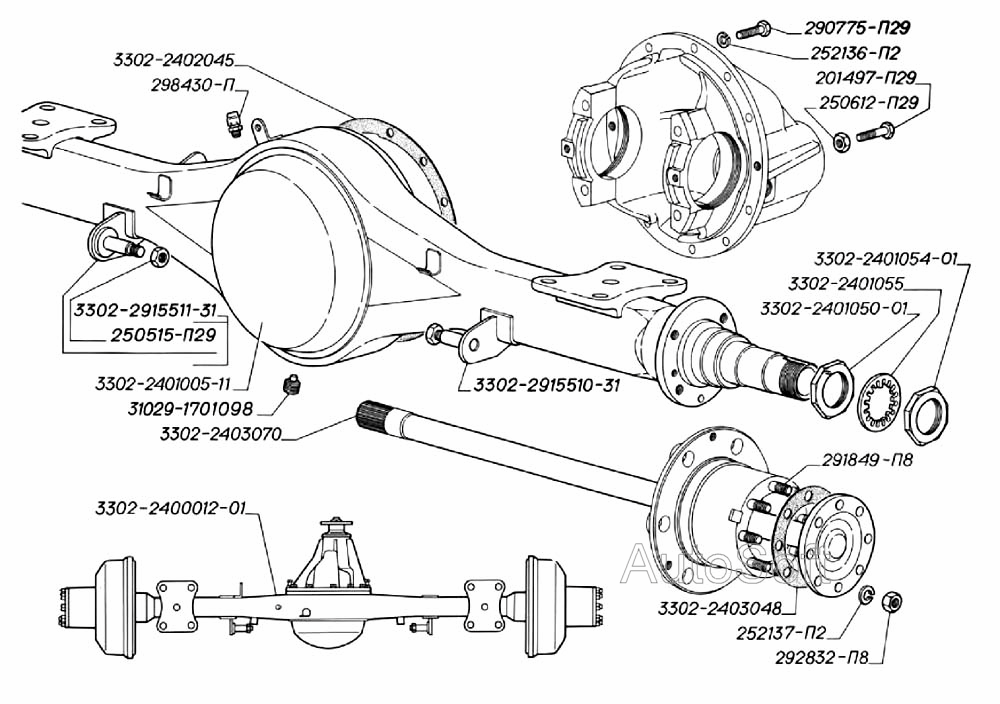 3302-2402045
298430-П
290775-П29
252136-П2
201497-П29
250612-П29
3302-2401054-01
3302-2401055
3302-2401050-01
3302-2915511-31
250515-П29
3302-2401005-11
31029-1701098
3302-2403070
3302-2915510-31
291849-П8
3302-2400012-01
AutoSoft
3302-2403048
252137-П2
292832-П8