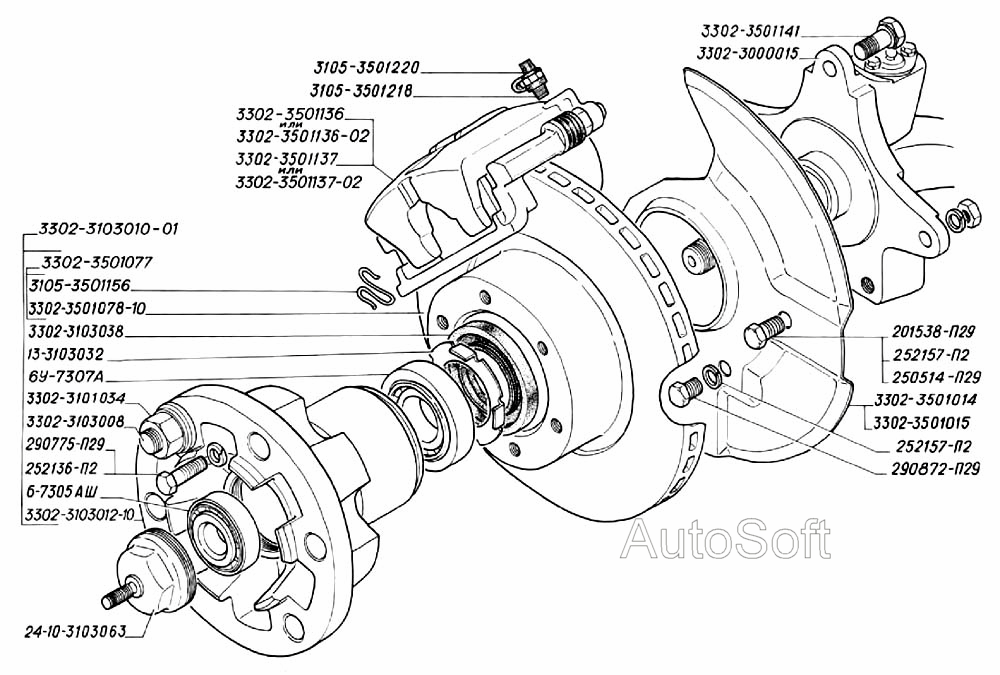 3302-3501141
3302-3000015
3105-3501220
3105-3501218
3302-3501136
или
3302-3501136-02
3302-3501137
или
3302-3501137-02
3302-3103010-01
3302-3501077
3105-3501156
3302-3501078-10
3302-3103038
13-3103032
6У-7307А
3302-3101034
3302-3103008
290775-П29
252136-П2
6-7305АШ
3302-3103012-10
24-10-3103063
201538-П29
252157-П2
250514-П29
3302-3501014
3302-3501015
252157-П2
290872-П29
AutoSoft