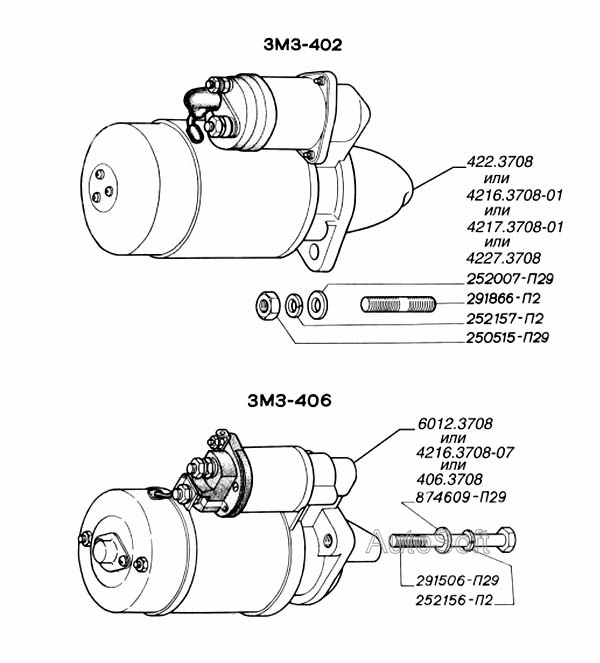 ЗМЗ-402

422.3708
или
4216.3708-01
или
4217.3708-01
или
4227.3708

252007-П29
291866-П2
252157-П2
250515-П29

ЗМЗ-406

6012.3708
или
4216.3708-07
или
406.3708
874609-П29

AutoSoft

291506-П29
252156-П2