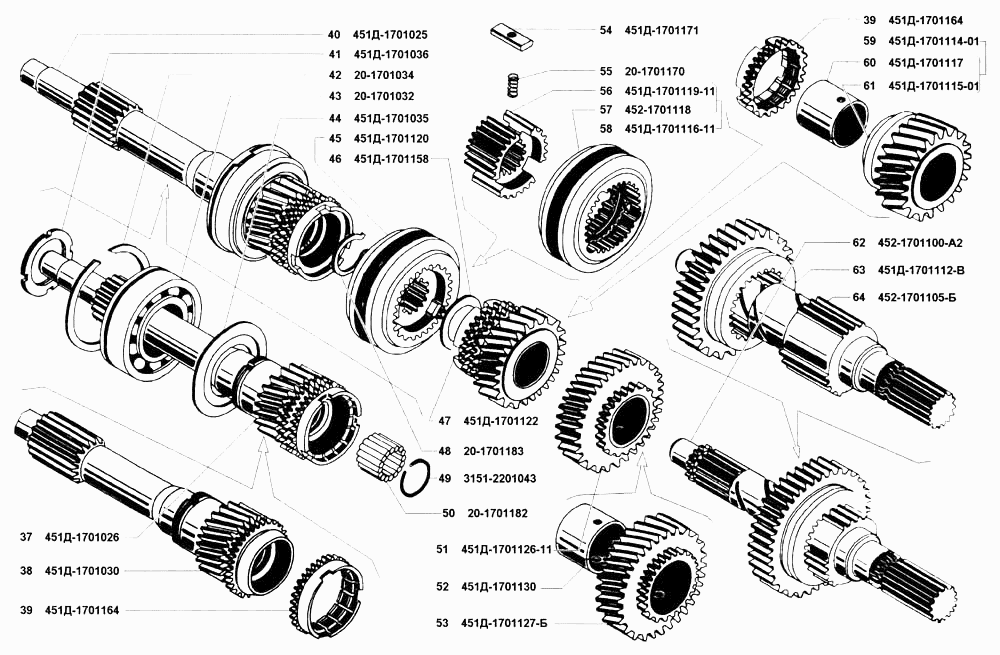 40 451Д-1701025
41 451Д-1701036
42 20-1701034
43 20-1701032
44 451Д-1701035
45 451Д-1701120
46 451Д-1701158
54 451Д-1701171
55 20-1701170
56 451Д-1701119-11
57 452-1701118
58 451Д-1701116-11
39 451Д-1701164
59 451Д-1701114-01
60 451Д-1701117
61 451Д-1701115-01
62 452-1701100-А2
63 451Д-1701112-В
64 452-1701105-Б
47 451Д-1701122
48 20-1701183
49 3151-2201043
50 20-1701182
37 451Д-1701026
38 451Д-1701030
39 451Д-1701164
51 451Д-1701126-11
52 451Д-1701130
53 451Д-1701127-Б