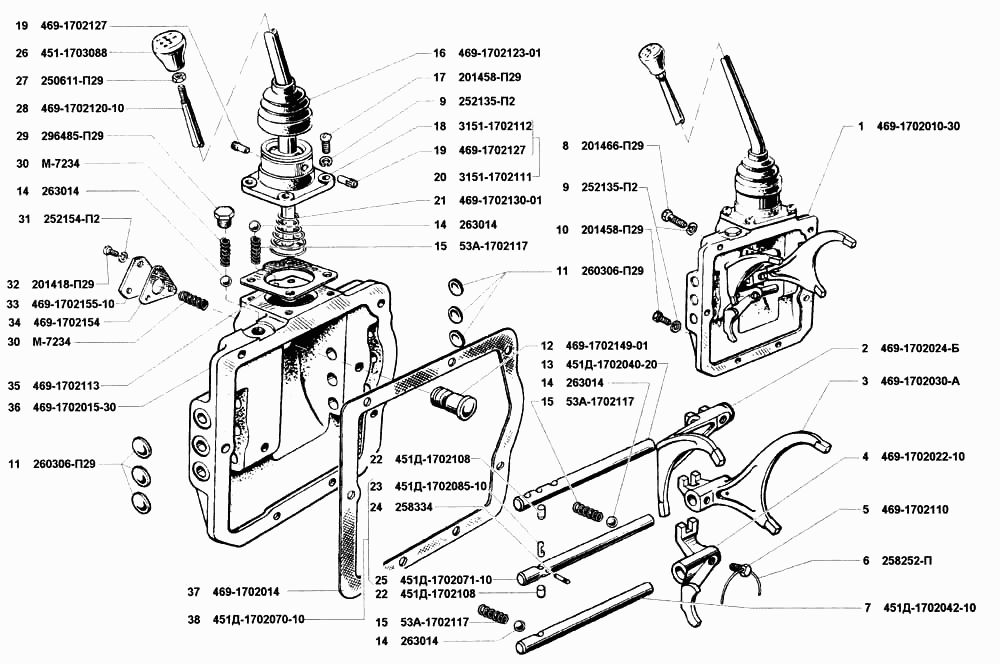 19 469-1702127
26 451-1703088
27 250611-П29
28 469-1702120-10
29 296485-П29
30 М-7234
14 263014
31 252154-П2
32 201418-П29
33 469-1702155-10
34 469-1702154
30 М-7234
35 469-1702113
36 469-1702015-30
11 260306-П29
37 469-1702014
38 451Д-1702070-10
16 469-1702123-01
17 201458-П29
9 252135-П2
18 3151-1702112
19 469-1702127
20 3151-1702111
21 469-1702130-01
14 263014
15 53А-1702117
11 260306-П29
12 469-1702149-01
13 451Д-1702040-20
14 263014
15 53А-1702117
22 451Д-1702108
23 451Д-1702085-10
24 258334
25 451Д-1702071-10
22 451Д-1702108
15 53А-1702117
14 263014
8 201466-П29
9 252135-П2
10 201458-П29
1 469-1702010-30
2 469-1702024-Б
3 469-1702030-А
4 469-1702022-10
5 469-1702110
6 258252-П
7 451Д-1702042-10