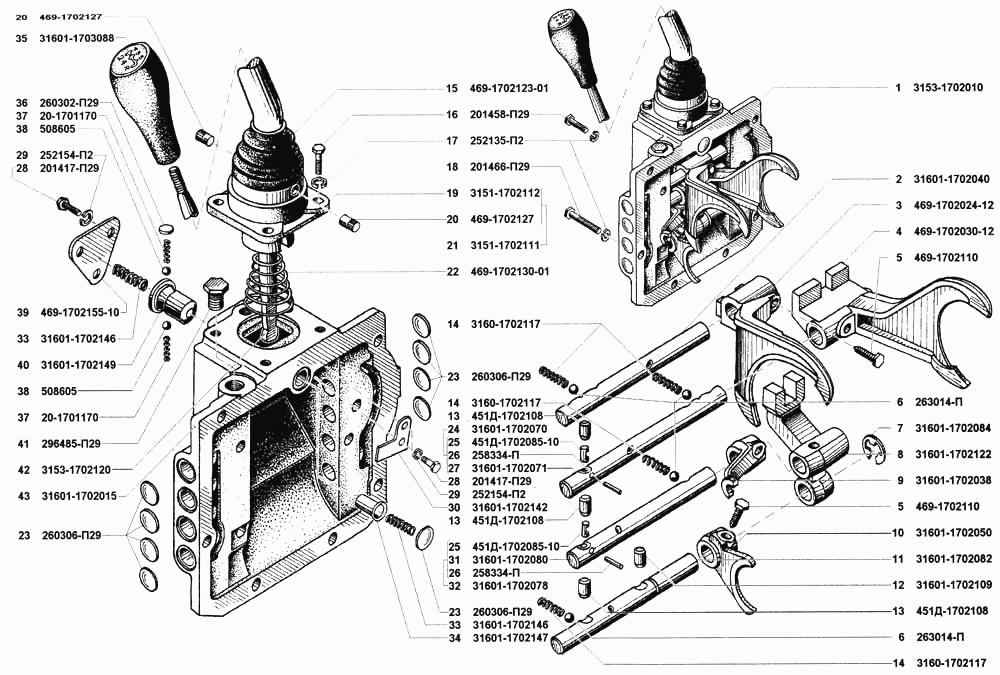 20 469-1702127
35 31601-1703088
36 260302-П29
37 20-1701170
38 508605
29 252154-П2
28 201417-П29
39 469-1702155-10
33 31601-1702146
40 31601-1702149
38 508605
37 20-1701170
41 296485-П29
42 3153-1702120
43 31601-1702015
23 260306-П29
15 469-1702123-01
16 201458-П29
17 252135-П2
18 201466-П29
19 3151-1702112
20 469-1702127
21 3151-1702111
22 469-1702130-01
14 3160-1702117
23 260306-П29
14 3160-1702117
13 451Д-1702108
24 31601-1702070
25 451Д-1702085-10
26 258334-П
27 31601-1702071
28 201417-П29
29 252154-П2
30 31601-1702142
13 451Д-1702108
25 451Д-1702085-10
31 31601-1702080
26 258334-П
32 31601-1702078
23 260306-П29
33 31601-1702146
34 31601-1702147
1 3153-1702010
2 31601-1702040
3 469-1702024-12
4 469-1702030-12
5 469-1702110
6 263014-П
7 31601-1702084
8 31601-1702122
9 31601-1702038
5 469-1702110
10 31601-1702050
11 31601-1702082
12 31601-1702109
13 451Д-1702108
6 263014-П
14 3160-1702117