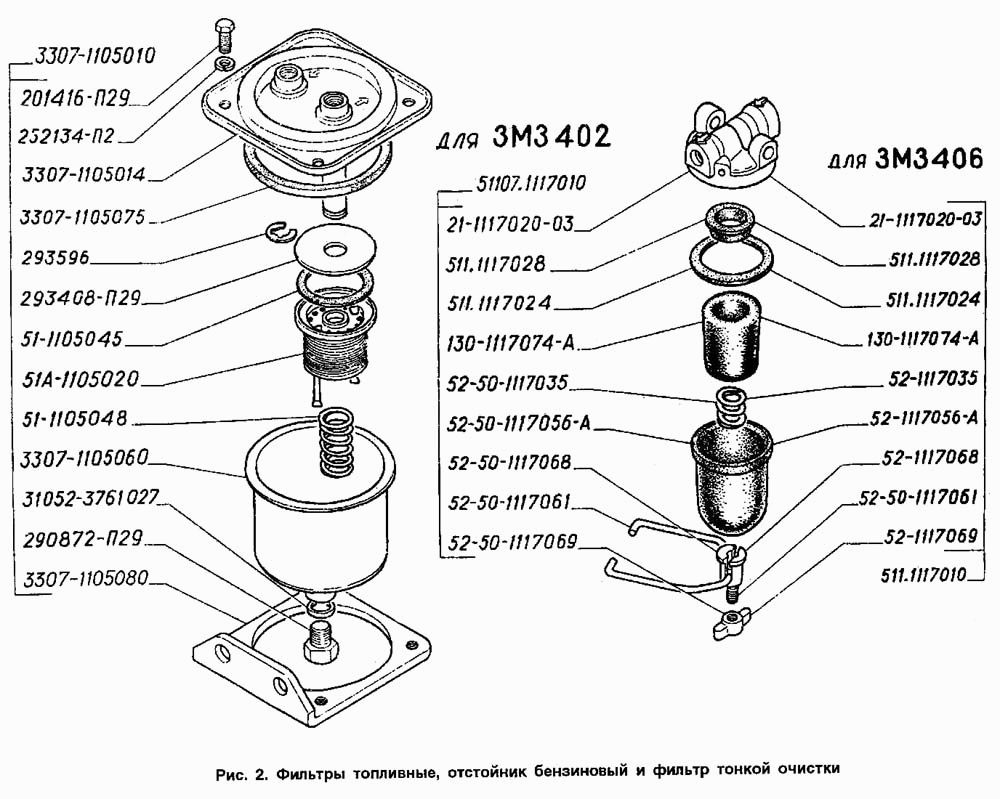 3307-1105010
201416-П29
252134-П2
3307-1105014
3307-1105075
293596
293408-П29
51-1105045
51А-1105020
51-1105048
3307-1105060
31052-3761027
290872-П29
3307-1105080

для ЗМЗ 402

51107.1117010
21-1117020-03
511.1117028
511.1117024
130-1117074-А
52-50-1117035
52-50-1117056-А
52-50-1117068
52-50-1117061
52-50-1117069

для ЗМЗ406

21-1117020-03
511.1117028
511.1117024
130-1117074-А
52-1117035
52-1117056-А
52-1117068
52-50-1117061
52-1117069
511.1117010

Рис. 2. Фильтры топливные, отстойник бензиновый и фильтр тонкой очистки