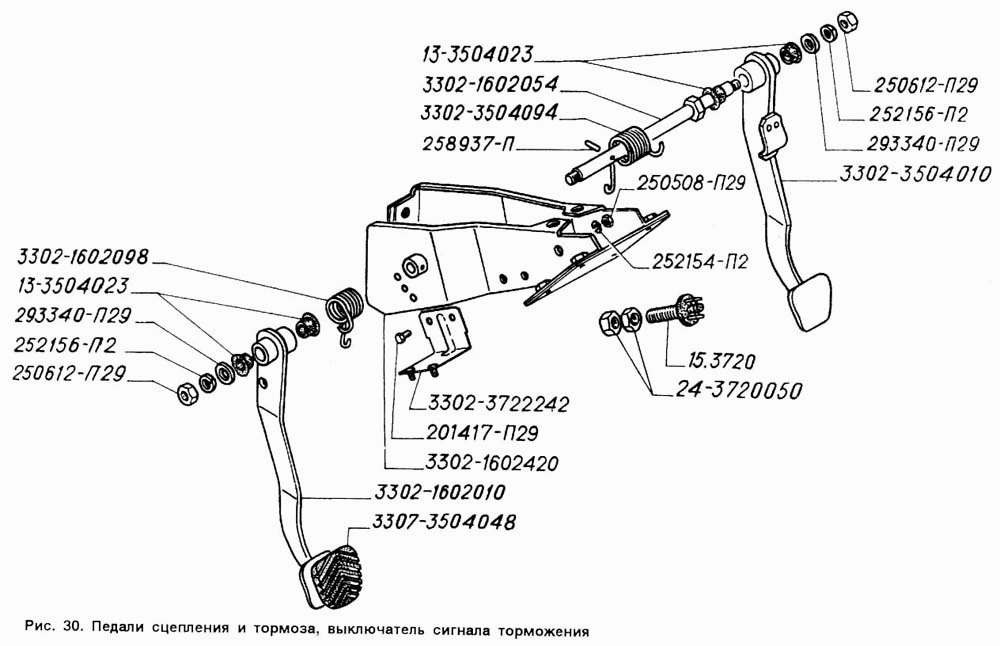 13-3504023
3302-1602054
3302-3504094
258937-П
250612-П29
252156-П2
293340-П29
3302-3504010
250508-П29
252154-П2
3302-1602098
13-3504023
293340-П29
252156-П2
250612-П29
15.3720
24-3720050
3302-3722242
201417-П29
3302-1602420
3302-1602010
3307-3504048

Рис. 30. Педали сцепления и тормоза, выключатель сигнала торможения