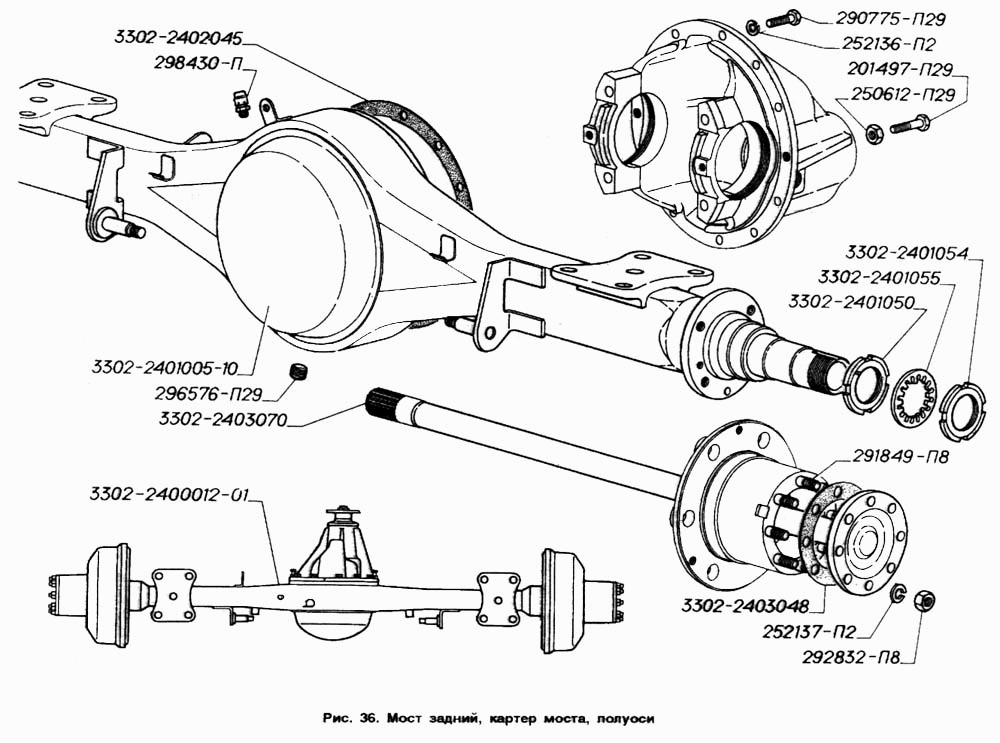 3302-2402045
298430-П
290775-П29
252136-П2
201497-П29
250612-П29
3302-2401054
3302-2401055
3302-2401050
3302-2401005-10
296576-П29
3302-2403070
291849-П8
3302-2400012-01
3302-2403048
252137-П2
292832-П8

Рис. 36. Мост задний, картер моста, полуоси