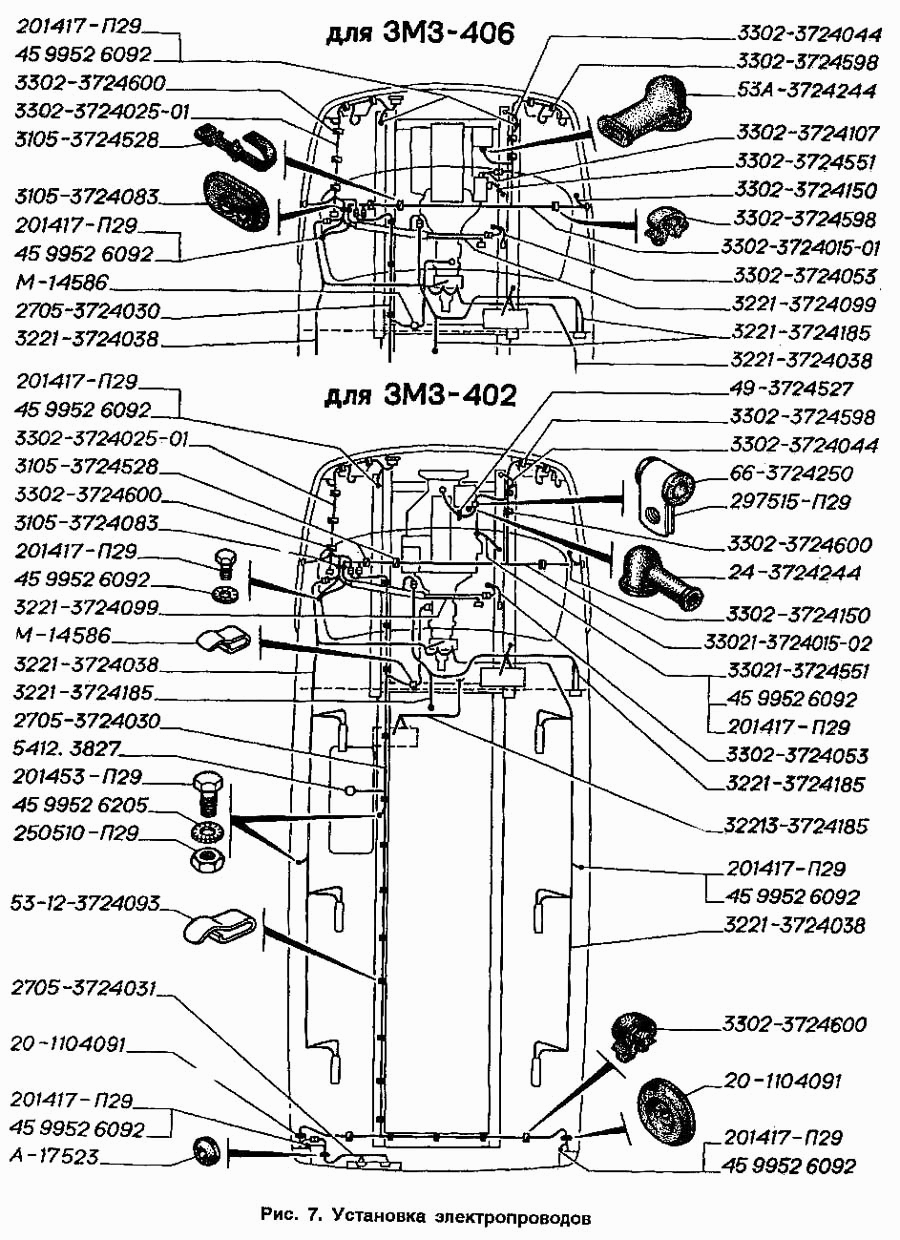 для ЗМЗ-406

201417-П29
45 9952 6092
3302-3724600
3302-3724025-01
3105-3724528
3105-3724083
201417-П29
45 9952 6092
М-14586
2705-3724030
3221-3724038

3302-3724044
3302-3724598
53А-3724244
3302-3724107
3302-3724551
3302-3724150
3302-3724598
3302-3724015-01
3302-3724053
3221-3724099
3221-3724185
3221-3724038

для ЗМЗ-402

201417-П29
45 9952 6092
3302-3724025-01
3105-3724528
3302-3724600
3105-3724083
201417-П29
45 9952 6092
3221-3724099
М-14586
3221-3724038
3221-3724185
2705-3724030
5412. 3827
201453-П29
45 9952 6205
250510-П29
53-12-3724093
2705-3724031
20-1104091
201417-П29
45 9952 6092
А-17523

49-3724527
3302-3724598
3302-3724044
66-3724250
297515-П29
3302-3724600
24-3724244
3302-3724150
33021-3724015-02
33021-3724551
45 9952 6092
201417-П29
3302-3724053
3221-3724185
32213-3724185
201417-П29
45 9952 6092
3221-3724038
3302-3724600
20-1104091
201417-П29
45 9952 6092

Рис. 7. Установка электропроводов