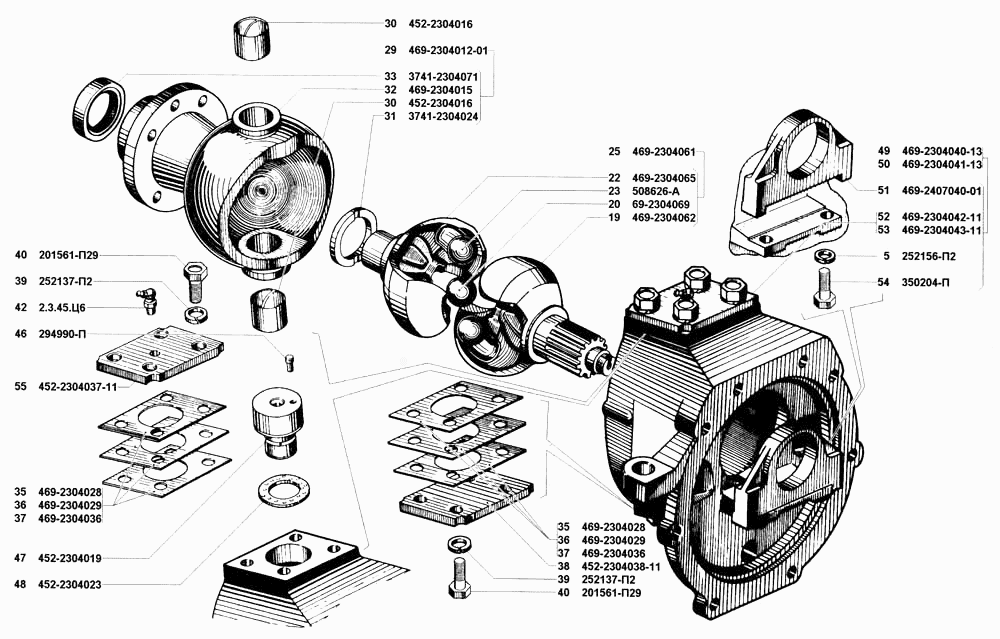 30 452-2304016
29 469-2304012-01
33 3741-2304071
32 469-2304015
30 452-2304016
31 3741-2304024
25 469-2304061
22 469-2304065
23 508626-А
20 69-2304069
19 469-2304062
49 469-2304040-13
50 469-2304041-13
51 469-2407040-01
52 469-2304042-11
53 469-2304043-11
5 252156-П2
54 350204-П
40 201561-П29
39 252137-П2
42 2.3.45.Ц6
46 294990-П
55 452-2304037-11
35 469-2304028
36 469-2304029
37 469-2304036
47 452-2304019
48 452-2304023
35 469-2304028
36 469-2304029
37 469-2304036
38 452-2304038-11
39 252137-П2
40 201561-П29