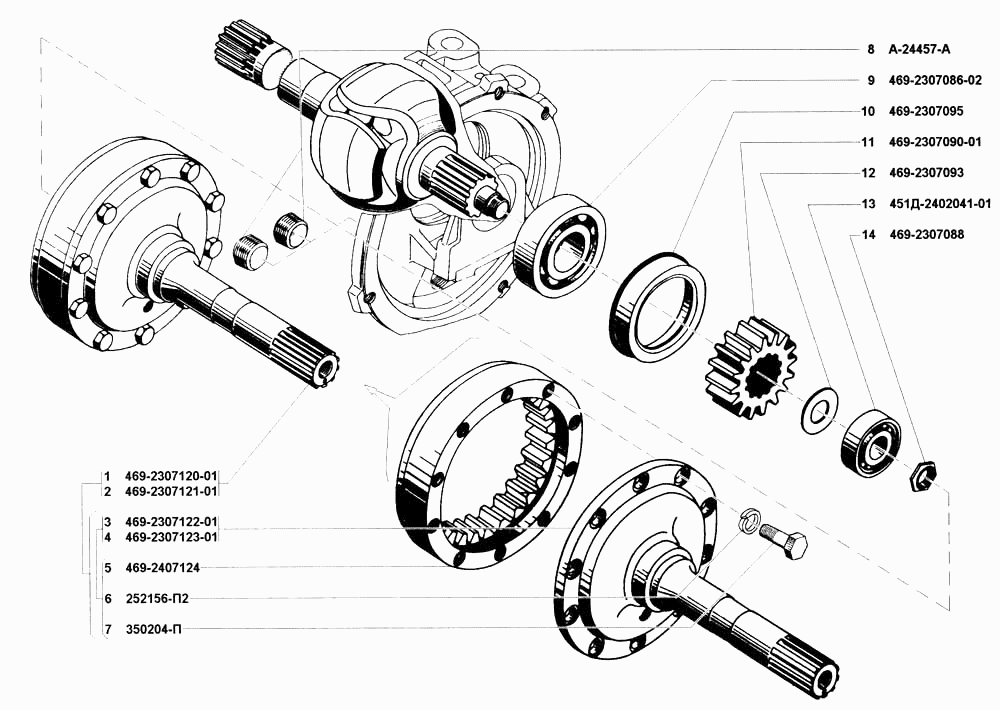 8 А-24457-А
9 469-2307086-02
10 469-2307095
11 469-2307090-01
12 469-2307093
13 451Д-2402041-01
14 469-2307088

1 469-2307120-01
2 469-2307121-01
3 469-2307122-01
4 469-2307123-01
5 469-2407124
6 252156-П2
7 350204-П