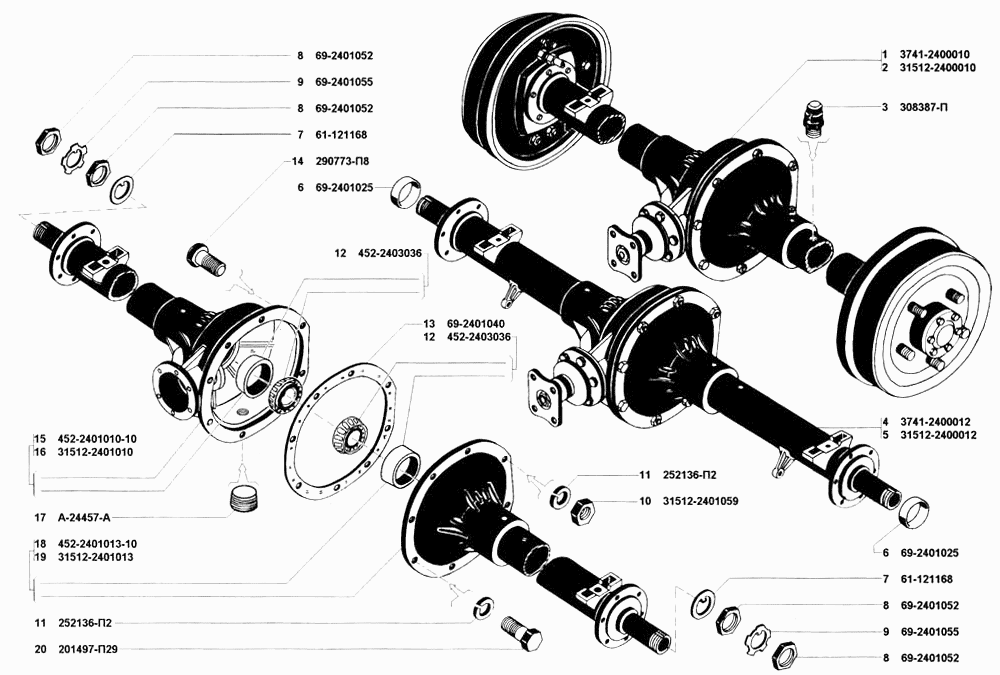 8 69-2401052
9 69-2401055
8 69-2401052
7 61-121168
14 290773-П8
6 69-2401025
12 452-2403036
13 69-2401040
12 452-2403036
15 452-2401010-10
16 31512-2401010
17 А-24457-А
18 452-2401013-10
19 31512-2401013
11 252136-П2
20 201497-П29
1 3741-2400010
2 31512-2400010
3 308387-П
4 3741-2400012
5 31512-2400012
11 252136-П2
10 31512-2401059
6 69-2401025
7 61-121168
8 69-2401052
9 69-2401055
8 69-2401052