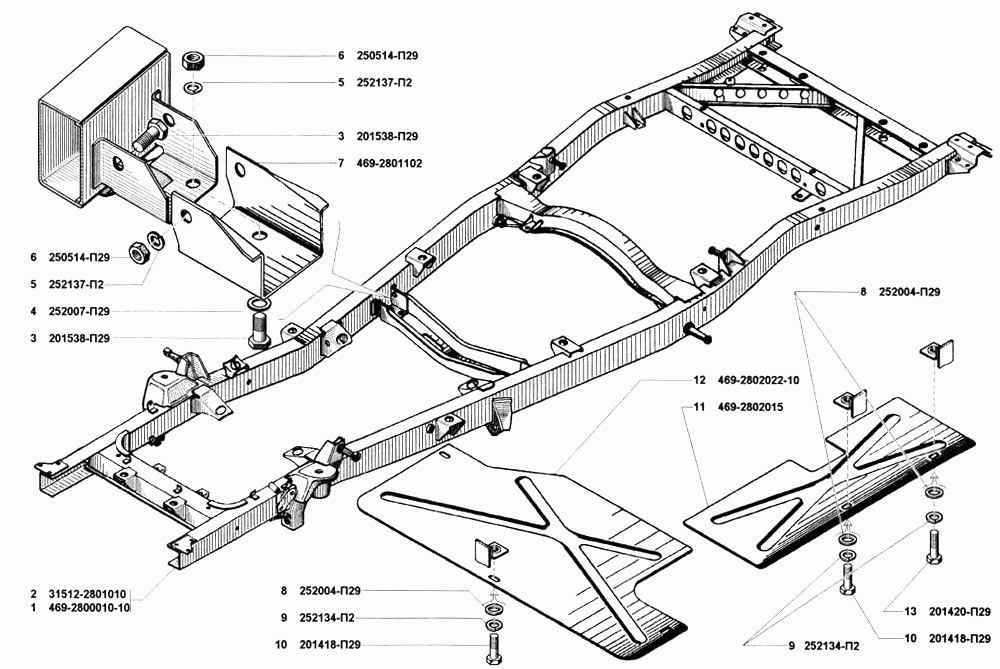 6 250514-П29
5 252137-П2
3 201538-П29
7 469-2801102
6 250514-П29
5 252137-П2
4 252007-П29
3 201538-П29
8 252004-П29
12 469-2802022-10
11 469-2802015
2 31512-2801010
1 469-2800010-10
8 252004-П29
9 252134-П2
10 201418-П29
13 201420-П29
10 201418-П29
9 252134-П2