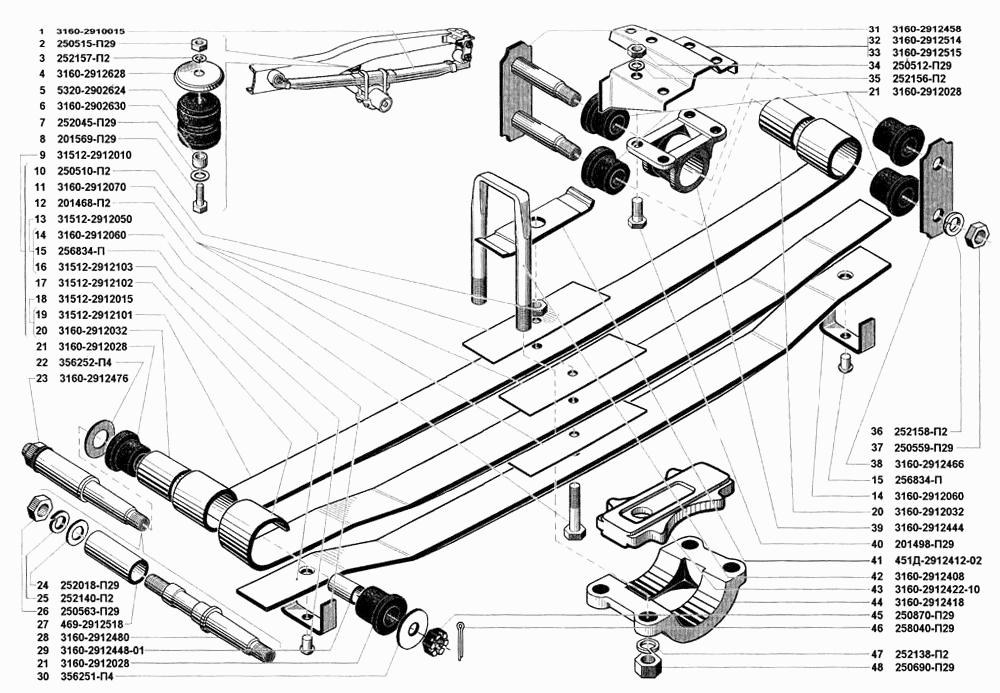 1 3160-2910015
2 250515-П29
3 252157-П2
4 3160-2912628
5 5320-2902624
6 3160-2902630
7 252045-П29
8 201569-П29
9 31512-2912010
10 250510-П2
11 3160-2912070
12 201468-П2
13 31512-2912050
14 3160-2912060
15 256834-П
16 31512-2912103
17 31512-2912102
18 31512-2912015
19 31512-2912101
20 3160-2912032
21 3160-2912028
22 356252-П4
23 3160-2912476

24 252018-П29
25 252140-П2
26 250563-П29
27 469-2912518
28 3160-2912480
29 3160-2912448-01
21 3160-2912028
30 356251-П4

31 3160-2912458
32 3160-2912514
33 3160-2912515
34 250512-П29
35 252156-П2
21 3160-2912028

36 252158-П2
37 250559-П29
38 3160-2912466
15 256834-П
14 3160-2912060
20 3160-2912032
39 3160-2912444
40 201498-П29
41 451Д-2912412-02
42 3160-2912408
43 3160-2912422-10
44 3160-2912418
45 250870-П29
46 258040-П29
47 252138-П2
48 250690-П29