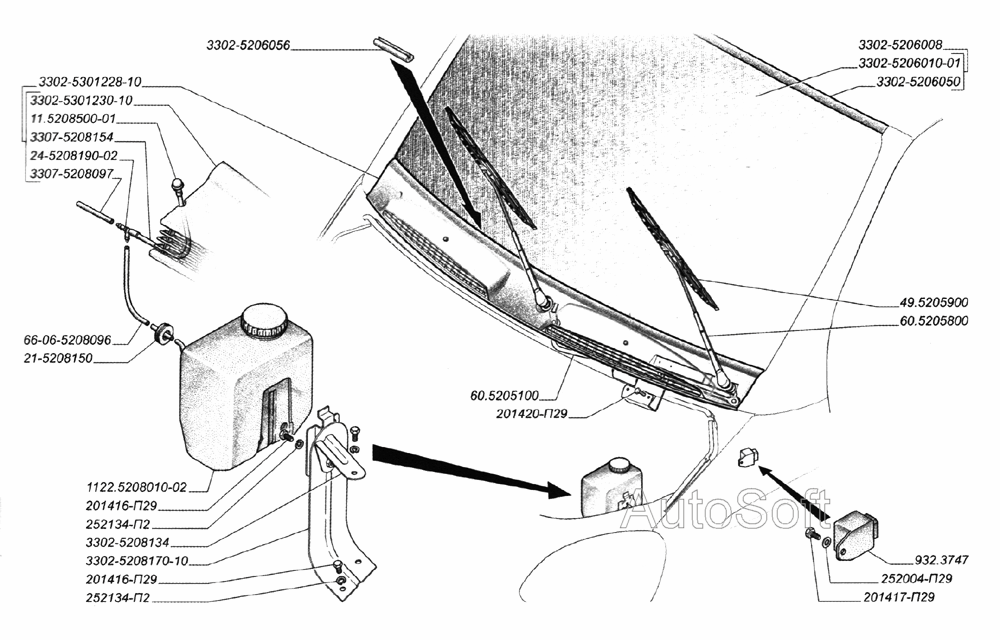 3302-5206056
3302-5301228-10
3302-5301230-10
11.5208500-01
3307-5208154
24-5208190-02
3307-5208097
66-06-5208096
21-5208150
1122.5208010-02
201416-П29
252134-П2
3302-5208134
3302-5208170-10
201416-П29
252134-П2
3302-5206008
3302-5206010-01
3302-5206050
49.5205900
60.5205800
60.5205100
201420-П29
AutoSoft
932.3747
252004-П29
201417-П29