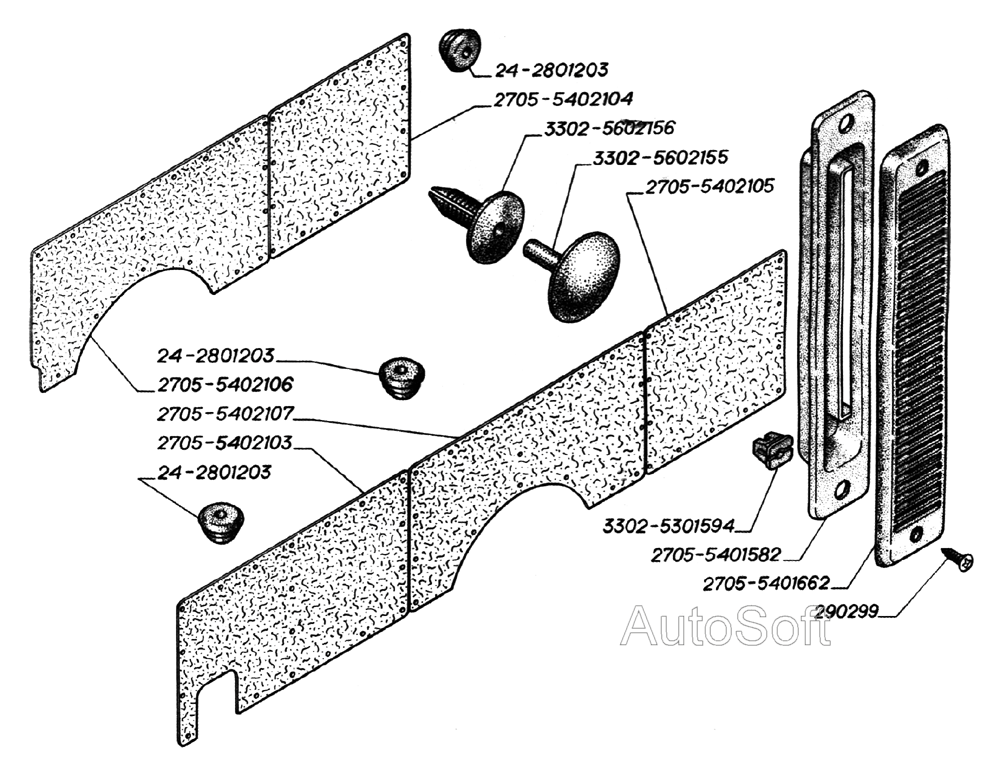 24-2801203
2705-5402104
3302-5602156
3302-5602155
2705-5402105
24-2801203
2705-5402106
2705-5402107
2705-5402103
24-2801203
3302-5301594
2705-5401582
2705-5401662
290299
AutoSoft