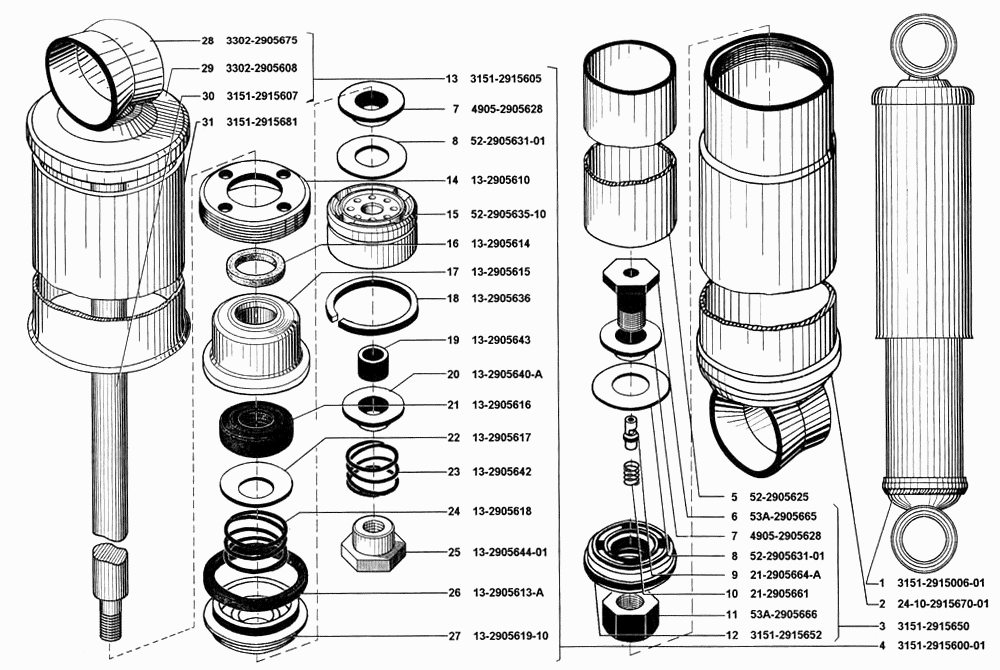 28 3302-2905675
29 3302-2905608
30 3151-2915607
31 3151-2915681
13 3151-2915605
7 4905-2905628
8 52-2905631-01
14 13-2905610
15 52-2905635-10
16 13-2905614
17 13-2905615
18 13-2905636
19 13-2905643
20 13-2905640-A
21 13-2905616
22 13-2905617
23 13-2905642
24 13-2905618
25 13-2905644-01
26 13-2905613-A
27 13-2905619-10
5 52-2905625
6 53A-2905665
7 4905-2905628
8 52-2905631-01
9 21-2905664-A
10 21-2905661
11 53A-2905666
12 3151-2915652
1 3151-2915006-01
2 24-10-2915670-01
3 3151-2915650
4 3151-2915600-01