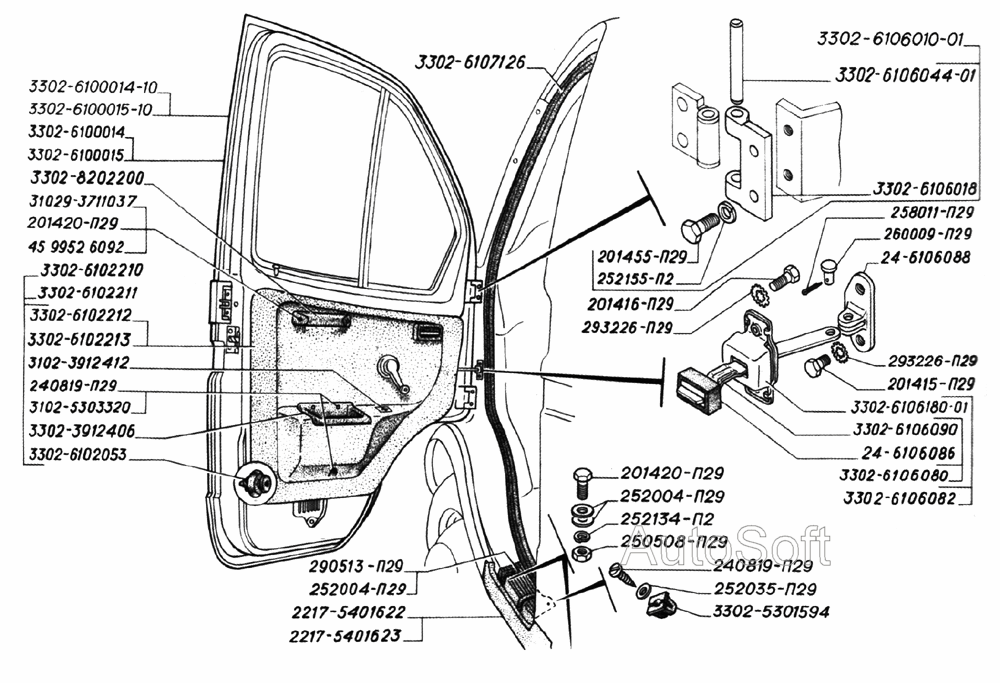 3302-6100014-10
3302-6100015-10
3302-6100014
3302-6100015
3302-8202200
31029-3711037
201420-П29
45 9952 6092
3302-6102210
3302-6102211
3302-6102212
3302-6102213
3102-3912412
240819-П29
3102-5303320
3302-3912406
3302-6102053

3302-6107126

3302-6106010-01
3302-6106044-01
3302-6106018
258011-П29
260009-П29
24-6106088
201455-П29
252155-П2
201416-П29
293226-П29
293226-П29
201415-П29
3302-6106180-01
3302-6106090
24-6106086
3302-6106080
3302-6106082

201420-П29
252004-П29
252134-П2
250508-П29
240819-П29
252035-П29
3302-5301594

290513-П29
252004-П29
2217-5401622
2217-5401623

AutoSoft