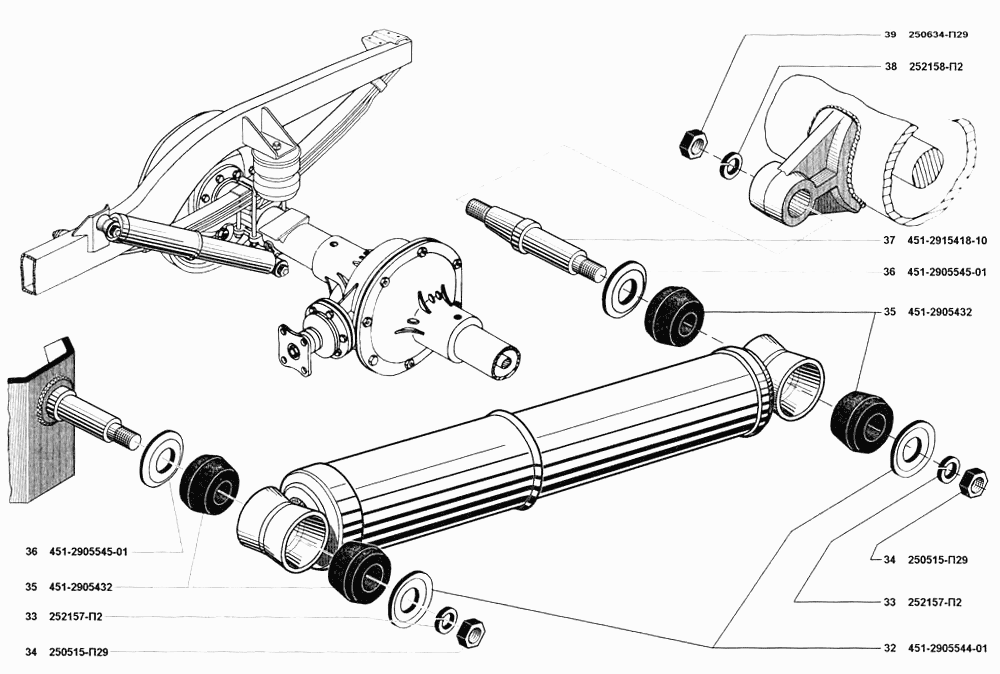 39 250634-П29
38 252158-П2
37 451-2915418-10
36 451-2905545-01
35 451-2905432
34 250515-П29
33 252157-П2
32 451-2905544-01
36 451-2905545-01
35 451-2905432
33 252157-П2
34 250515-П29