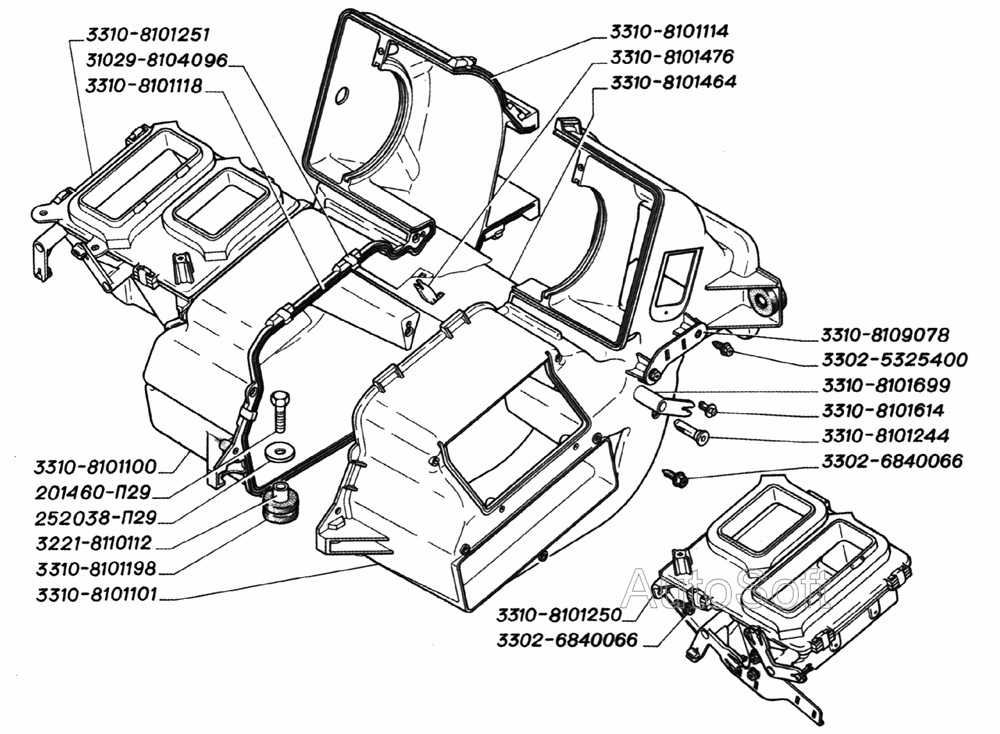 3310-8101251
31029-8104096
3310-8101118
3310-8101114
3310-8101476
3310-8101464
3310-8109078
3302-5325400
3310-8101699
3310-8101614
3310-8101244
3302-6840066
3310-8101100
201460-П29
252038-П29
3221-8110112
3310-8101198
3310-8101101
3310-8101250
3302-6840066
AutoSoft