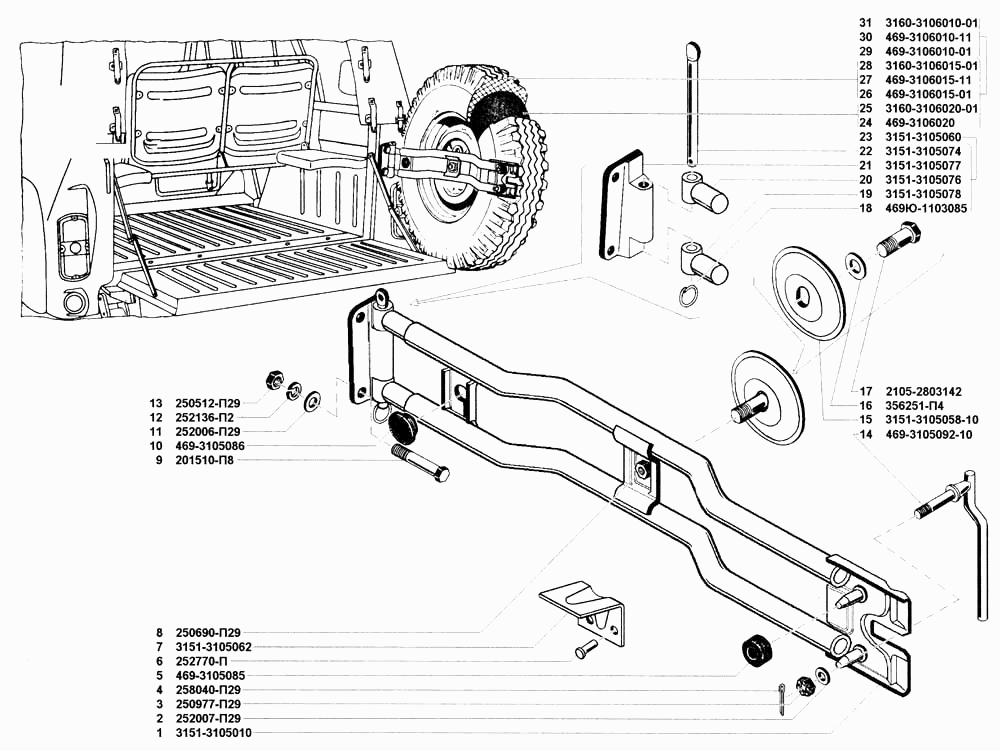 31 3160-3106010-01
30 469-3106010-11
29 469-3106010-01
28 3160-3106015-01
27 469-3106015-11
26 469-3106015-01
25 3160-3106020-01
24 469-3106020
23 3151-3105060
22 3151-3105074
21 3151-3105077
20 3151-3105076
19 3151-3105078
18 469Ю-1103085

17 2105-2803142
16 356251-П4
15 3151-3105058-10
14 469-3105092-10

13 250512-П29
12 252136-П2
11 252006-П29
10 469-3105086
9 201510-П8

8 250690-П29
7 3151-3105062
6 252770-П
5 469-3105085
4 258040-П29
3 250977-П29
2 252007-П29
1 3151-3105010