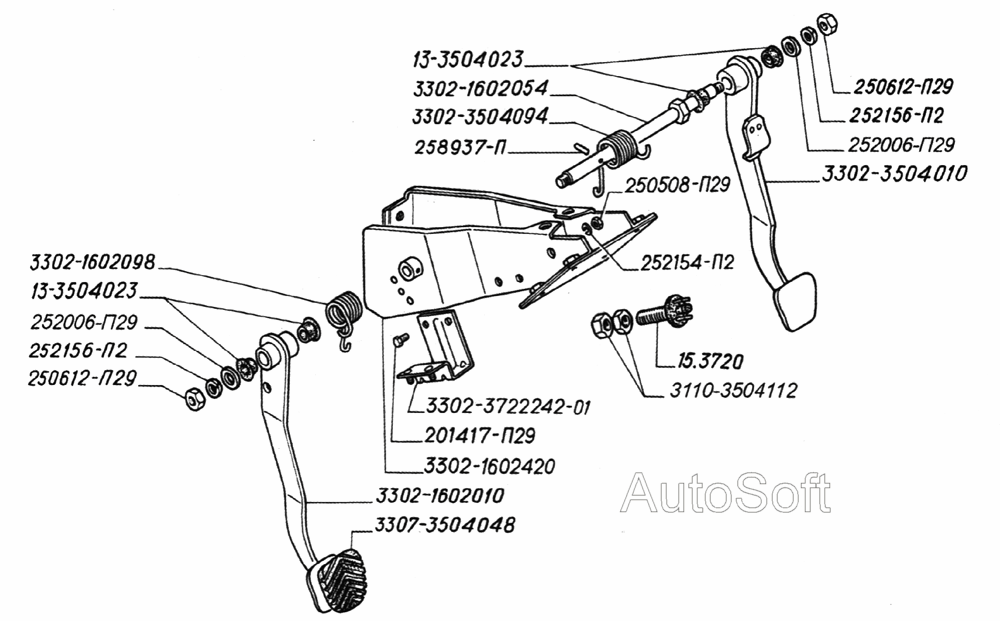 13-3504023
3302-1602054
3302-3504094
258937-П
250612-П29
252156-П2
252006-П29
3302-3504010
250508-П29
252154-П2
3302-1602098
13-3504023
252006-П29
252156-П2
250612-П29
15.3720
3110-3504112
3302-3722242-01
201417-П29
3302-1602420
3302-1602010
3307-3504048
AutoSoft